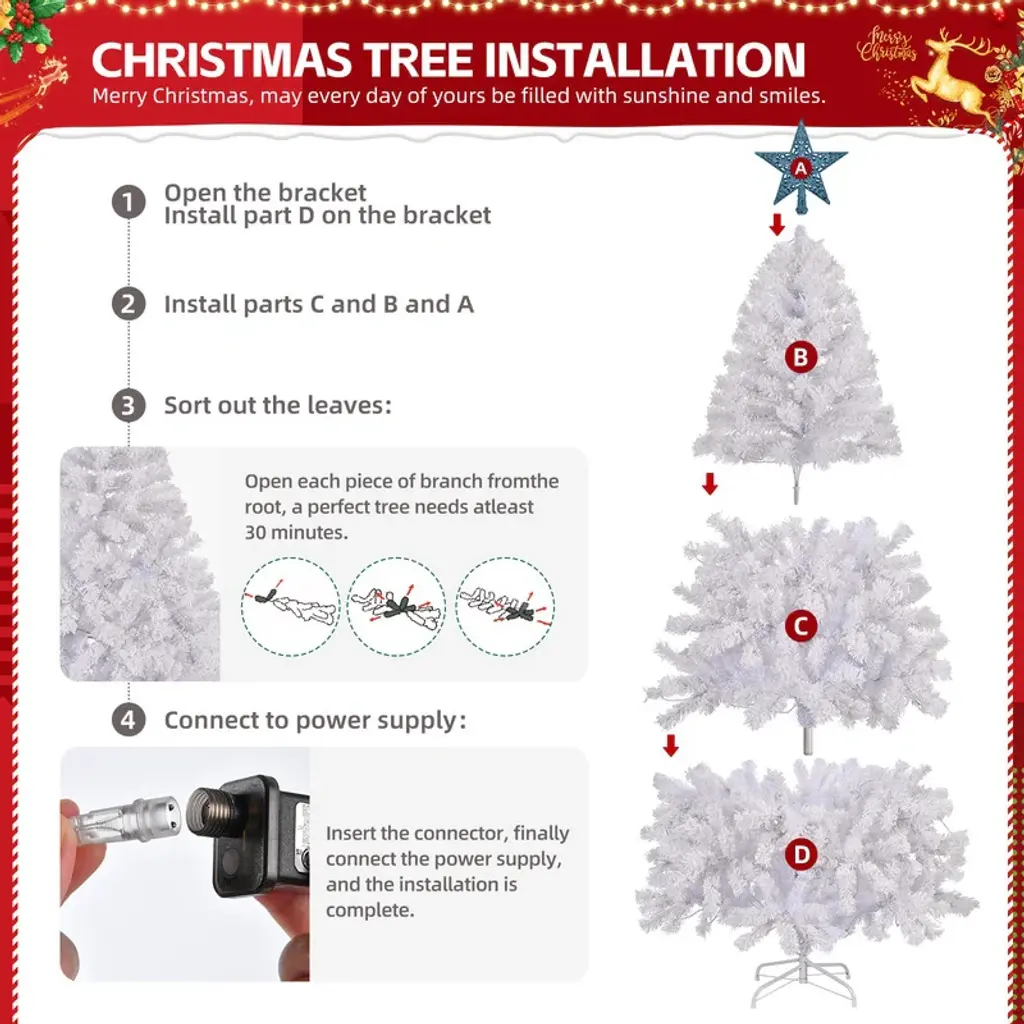 CHRISTMAS TREE INSTALLATION
Merry Christmas, may every day of yours be filled with sunshine and smiles.

Merry Christmas

1 Open the bracket
Install part D on the bracket

2 Install parts C and B and A

3 Sort out the leaves:

Open each piece of branch fromthe root, a perfect tree needs atleast 30 minutes.

4 Connect to power supply:

Insert the connector, finally connect the power supply, and the installation is complete.

A

B

C

D