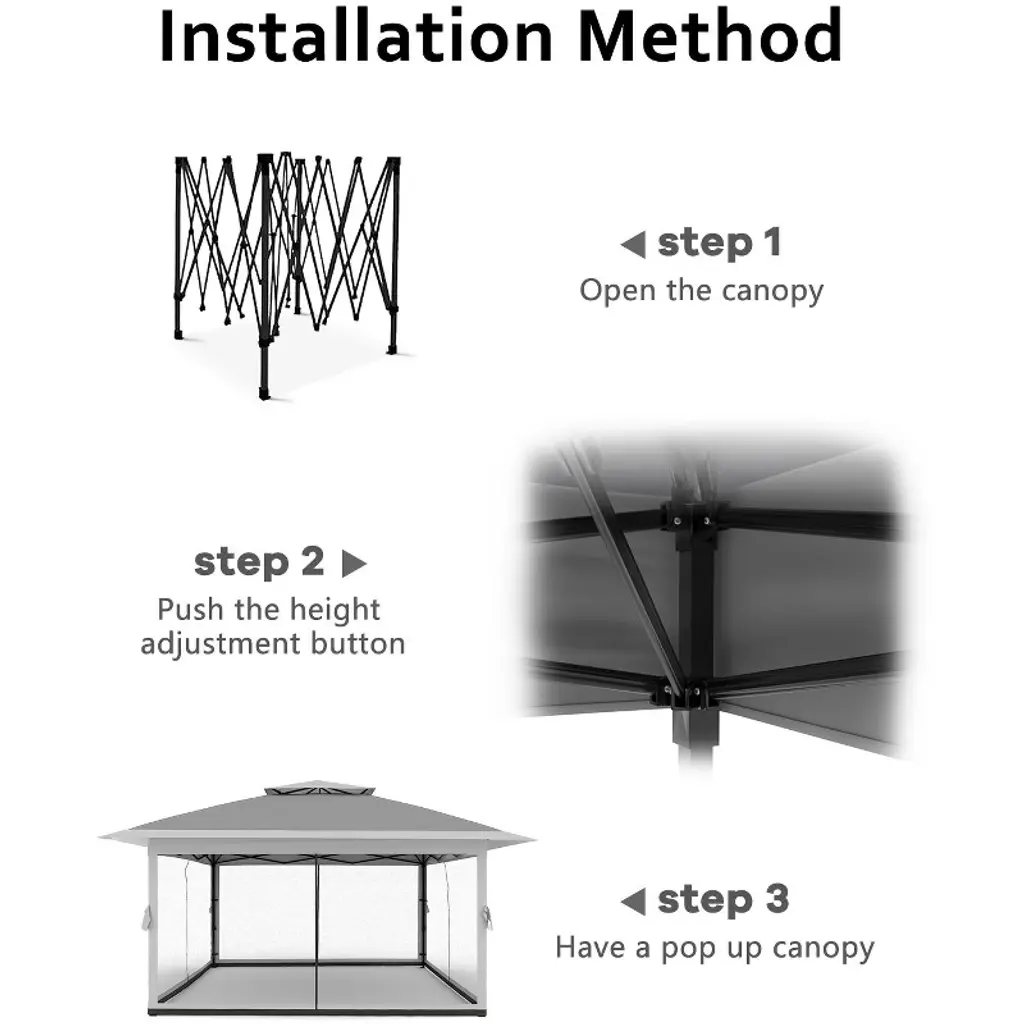 Installation Method

◀ step 1
Open the canopy

step 2 ▶
Push the height adjustment button

◀ step 3
Have a pop up canopy