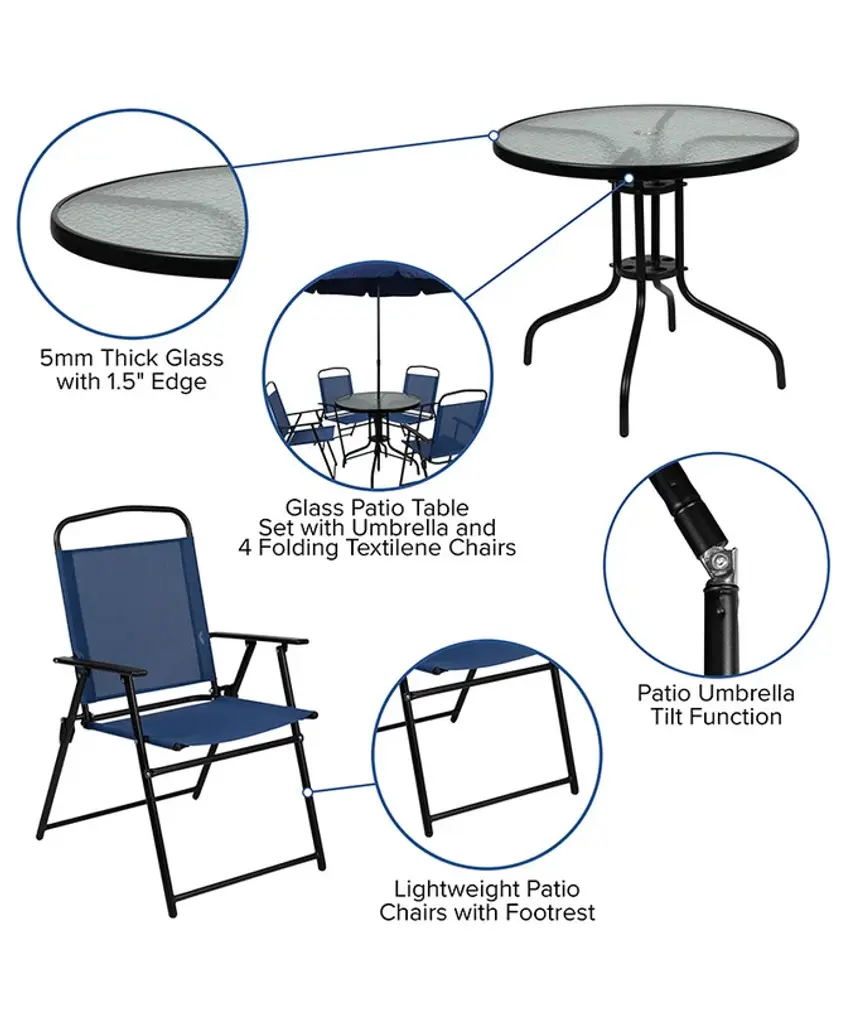 5mm Thick Glass with 1.5" Edge

Glass Patio Table Set with Umbrella and 4 Folding Textilene Chairs

Patio Umbrella Tilt Function

Lightweight Patio Chairs with Footrest