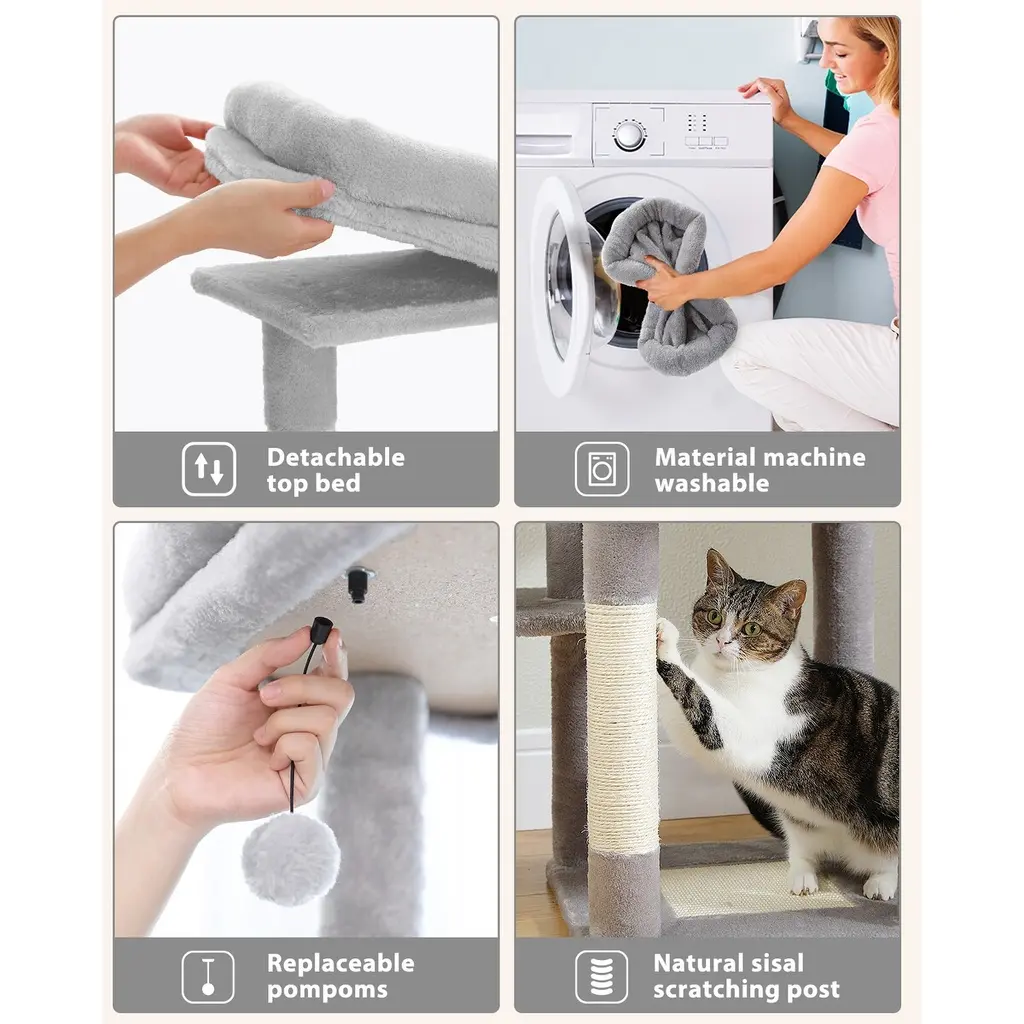 Detachable top bed

Material machine washable

Replaceable pompoms

Natural sisal scratching post