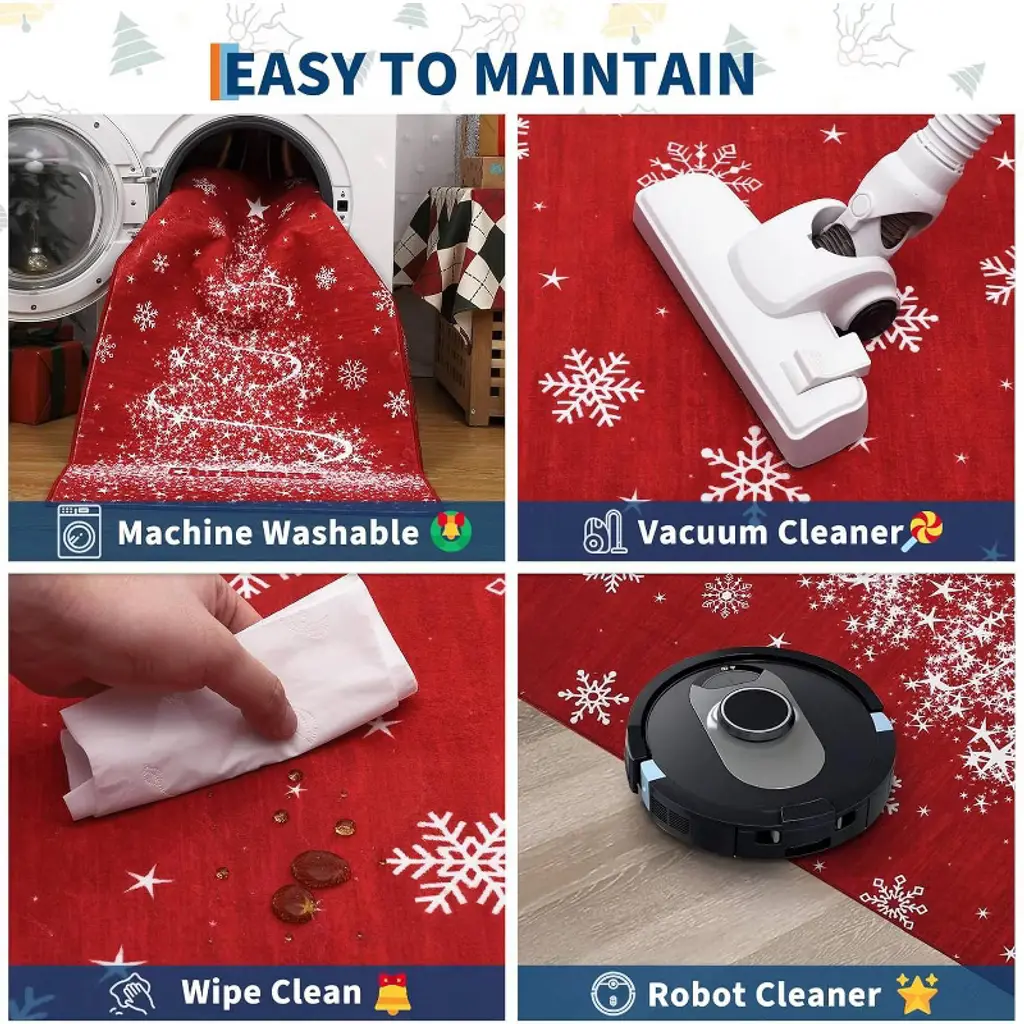 EASY TO MAINTAIN

Machine Washable

Vacuum Cleaner

Wipe Clean

Robot Cleaner