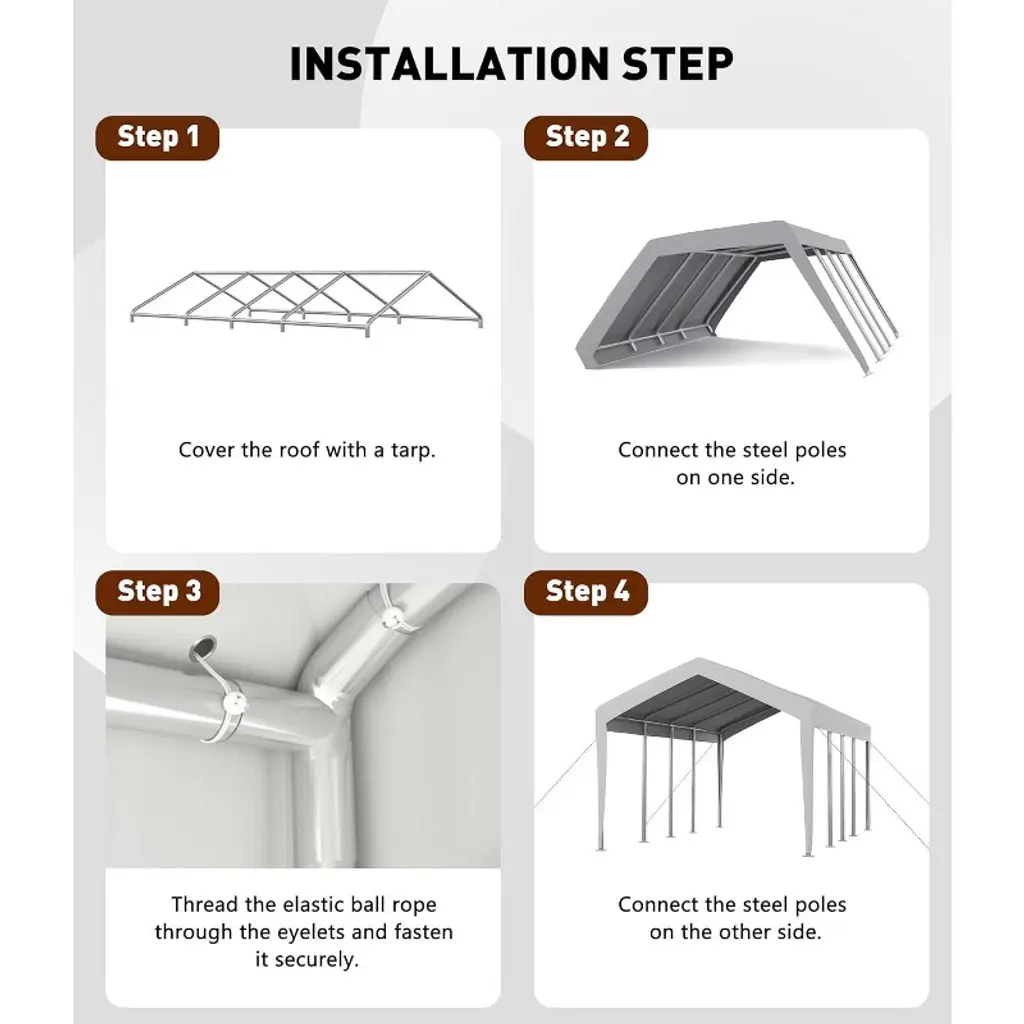 INSTALLATION STEP

Step 1

Cover the roof with a tarp.

Step 2

Connect the steel poles on one side.

Step 3

Thread the elastic ball rope through the eyelets and fasten it securely.

Step 4

Connect the steel poles on the other side.