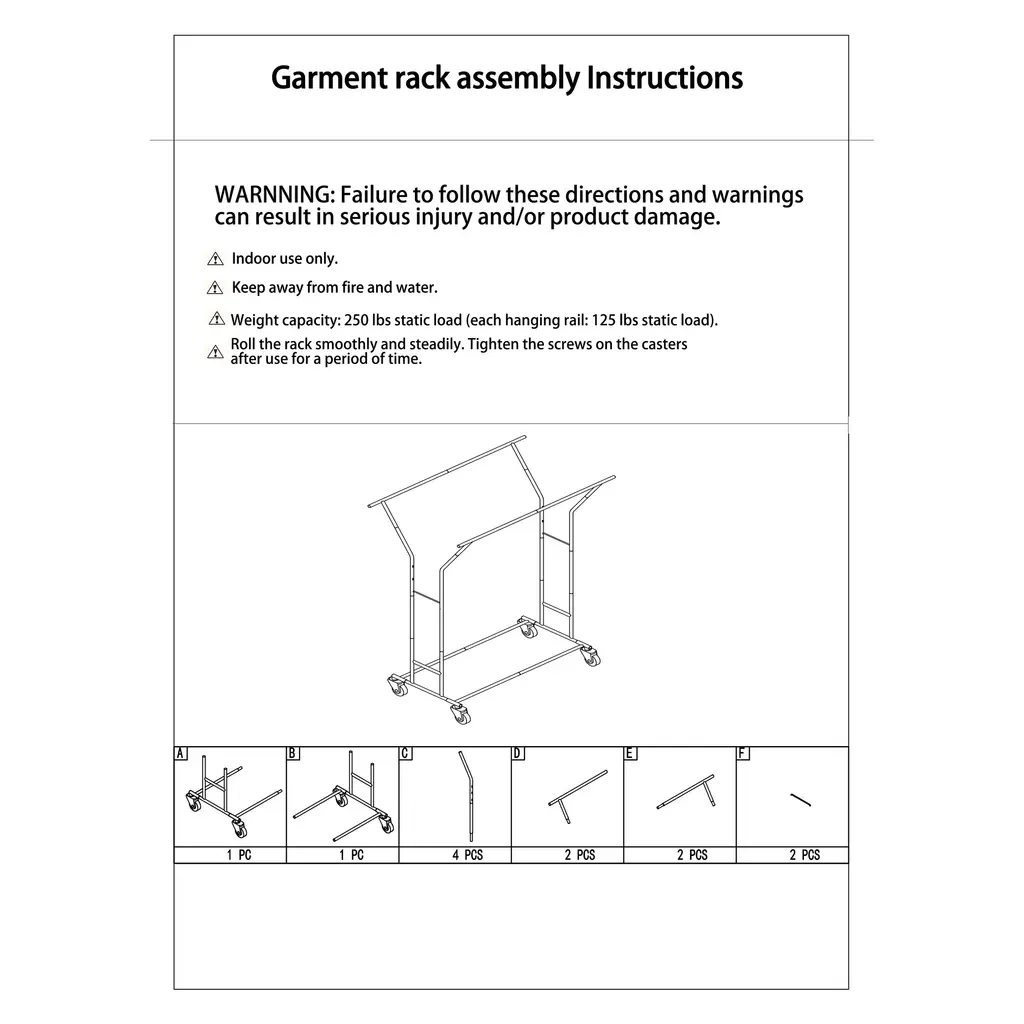 Garment rack assembly Instructions

WARNNING: Failure to follow these directions and warnings can result in serious injury and/or product damage.

Indoor use only.

Keep away from fire and water.

Weight capacity: 250 lbs static load (each hanging rail: 125 lbs static load).

Roll the rack smoothly and steadily. Tighten the screws on the casters after use for a period of time.

| A | B | C | D | E | F |
|---|---|---|---|---|---|
| 1 PC | 1 PC | 4 PCS | 2 PCS | 2 PCS | 2 PCS |