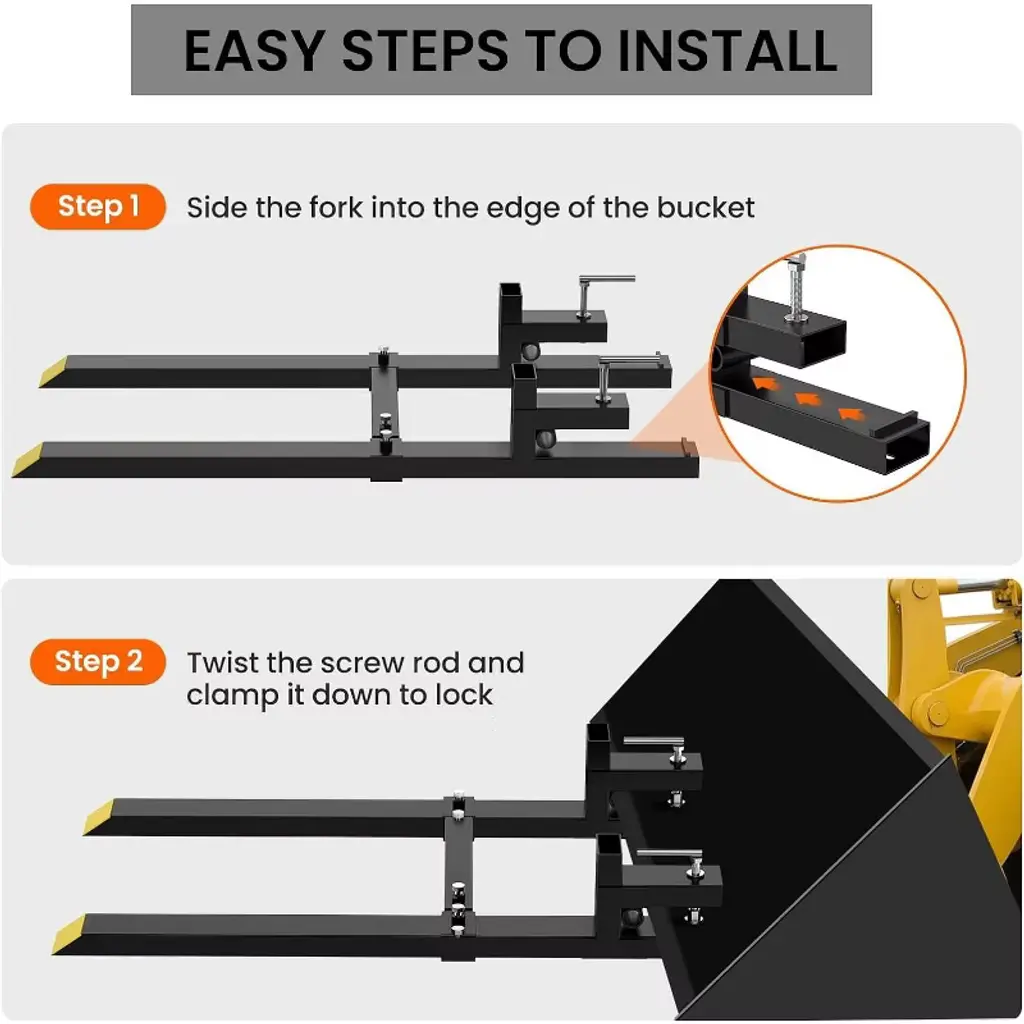 EASY STEPS TO INSTALL

Step 1 Side the fork into the edge of the bucket

Step 2 Twist the screw rod and clamp it down to lock