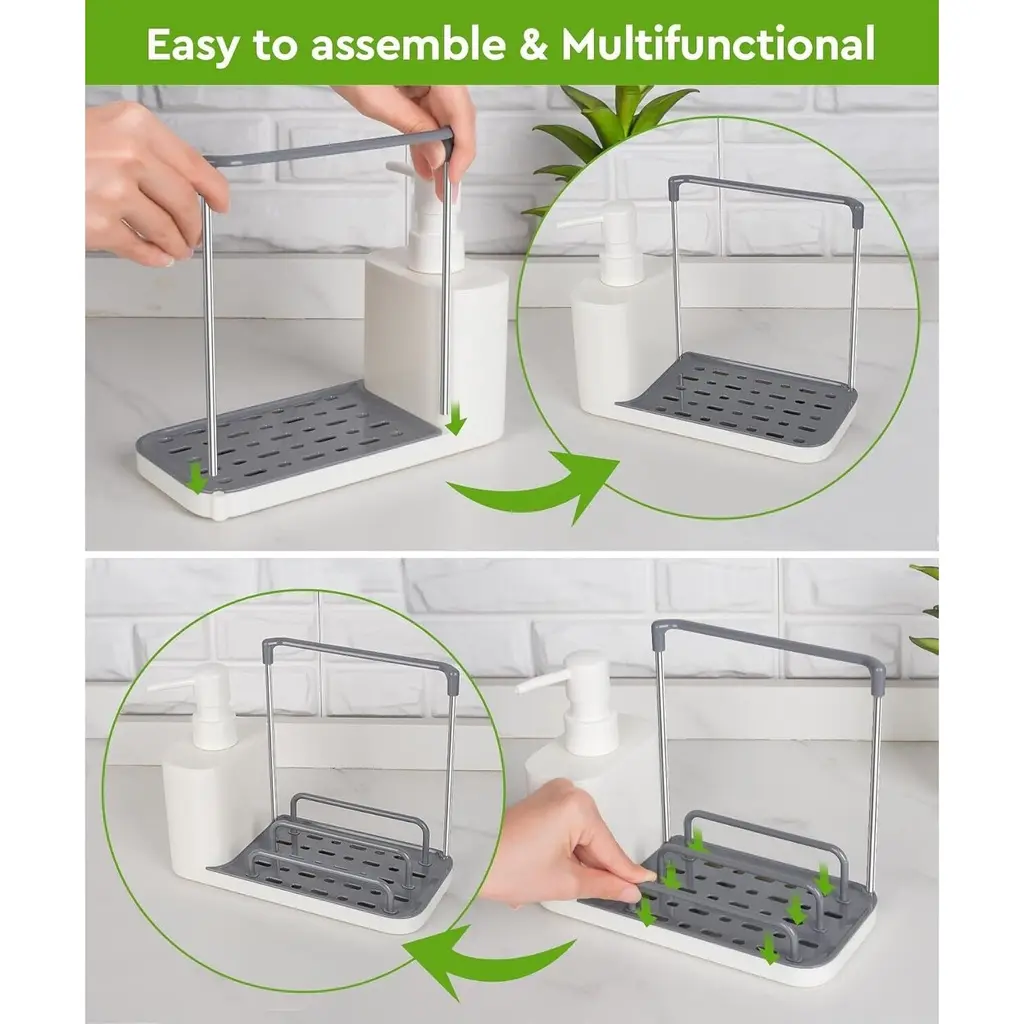 Easy to assemble & Multifunctional