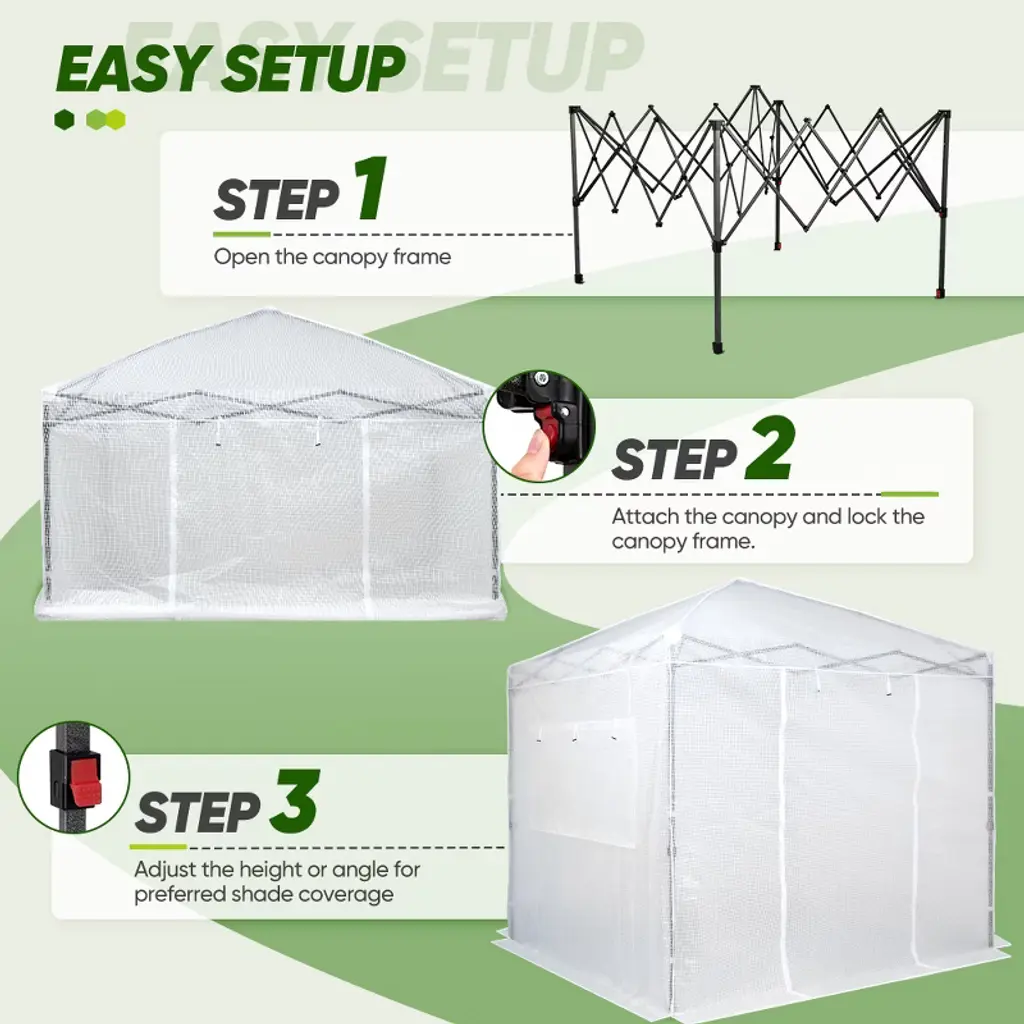 EASY SETUP

EASY SETUP

STEP 1
Open the canopy frame

STEP 2
Attach the canopy and lock the canopy frame.

STEP 3
Adjust the height or angle for preferred shade coverage