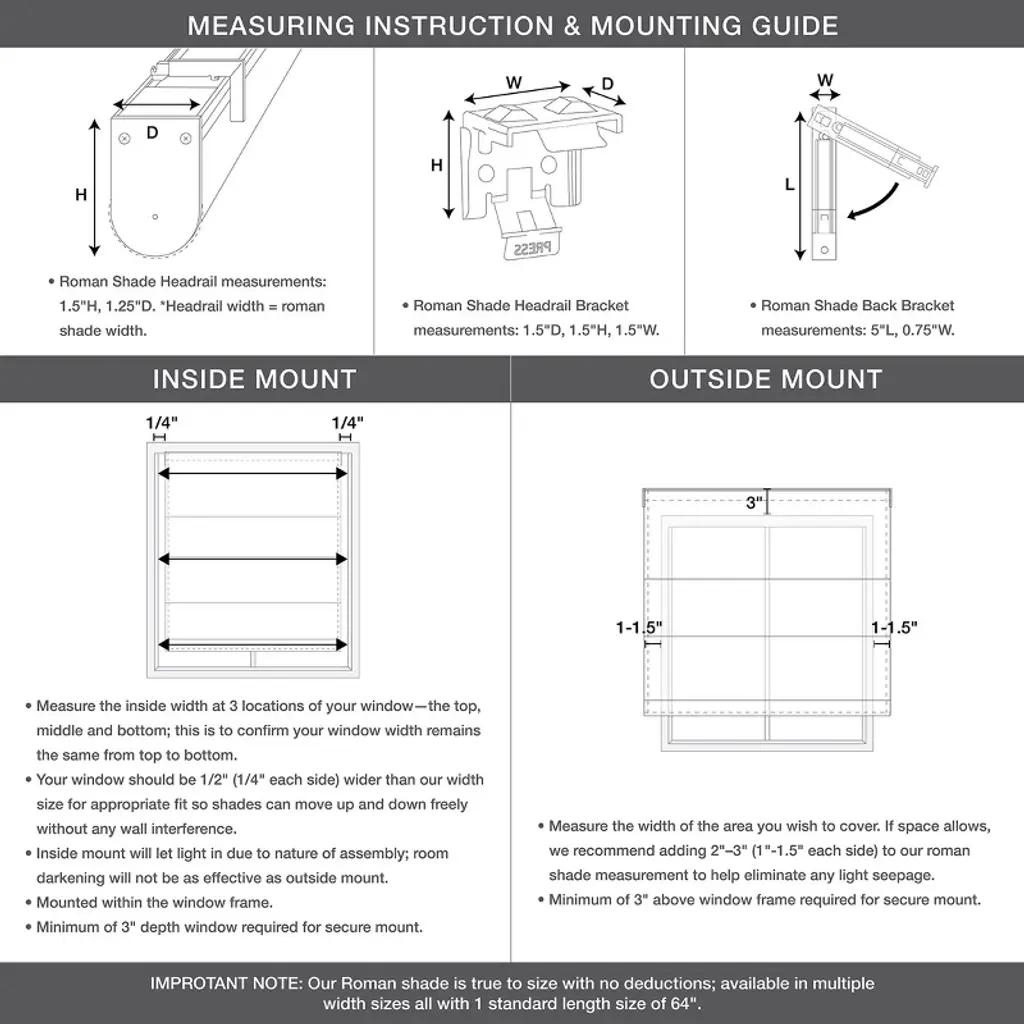 MEASURING INSTRUCTION & MOUNTING GUIDE

D

H

• Roman Shade Headrail measurements: 1.5"H, 1.25"D. *Headrail width = roman shade width.

W

D

H

PRESS

• Roman Shade Headrail Bracket measurements: 1.5"D, 1.5"H, 1.5"W.

W

L

• Roman Shade Back Bracket measurements: 5"L, 0.75"W.

INSIDE MOUNT

1/4"

1/4"

• Measure the inside width at 3 locations of your window—the top, middle and bottom; this is to confirm your window width remains the same from top to bottom.
• Your window should be 1/2" (1/4" each side) wider than our width size for appropriate fit so shades can move up and down freely without any wall interference.
• Inside mount will let light in due to nature of assembly; room darkening will not be as effective as outside mount.
• Mounted within the window frame.
• Minimum of 3" depth window required for secure mount.

OUTSIDE MOUNT

3"

1-1.5"

1-1.5"

• Measure the width of the area you wish to cover. If space allows, we recommend adding 2"–3" (1"-1.5" each side) to our roman shade measurement to help eliminate any light seepage.
• Minimum of 3" above window frame required for secure mount.

IMPROTANT NOTE: Our Roman shade is true to size with no deductions; available in multiple width sizes all with 1 standard length size of 64".