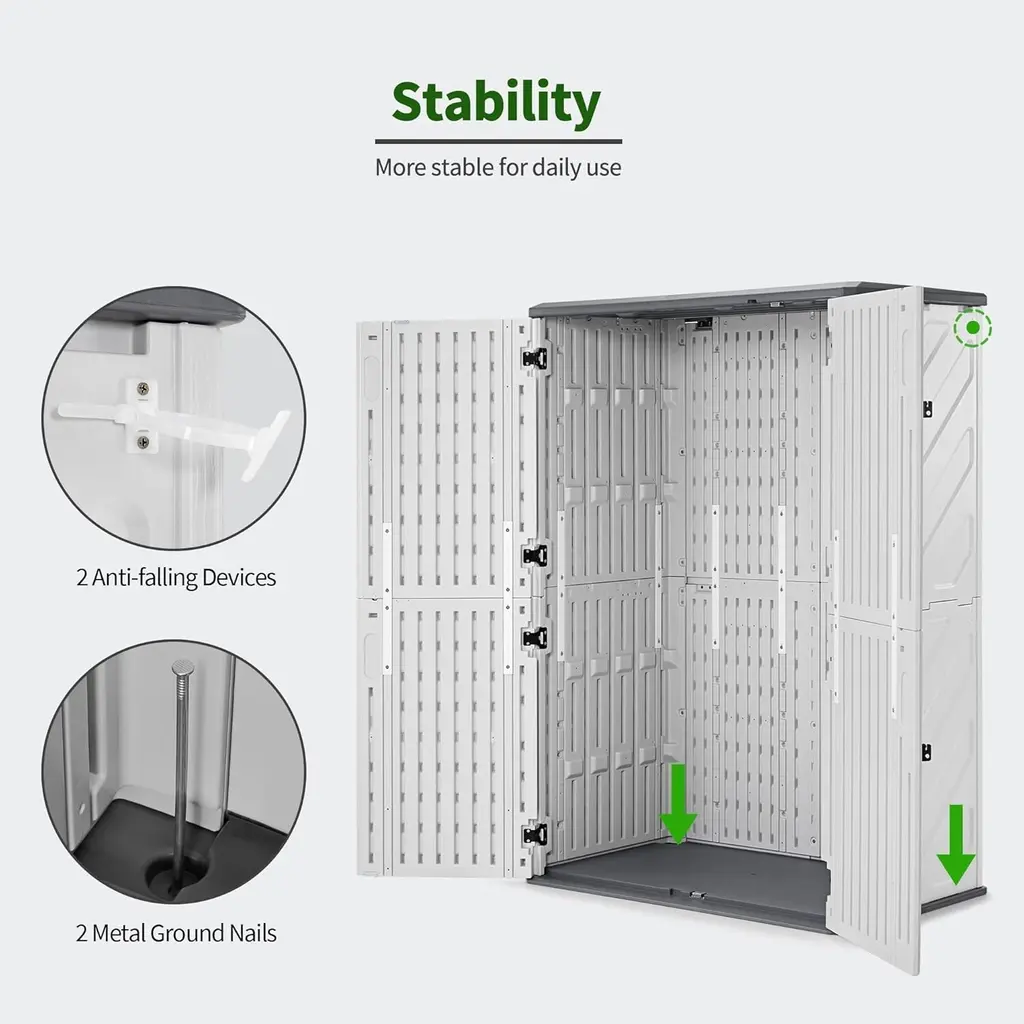 Stability

More stable for daily use

2 Anti-falling Devices

2 Metal Ground Nails