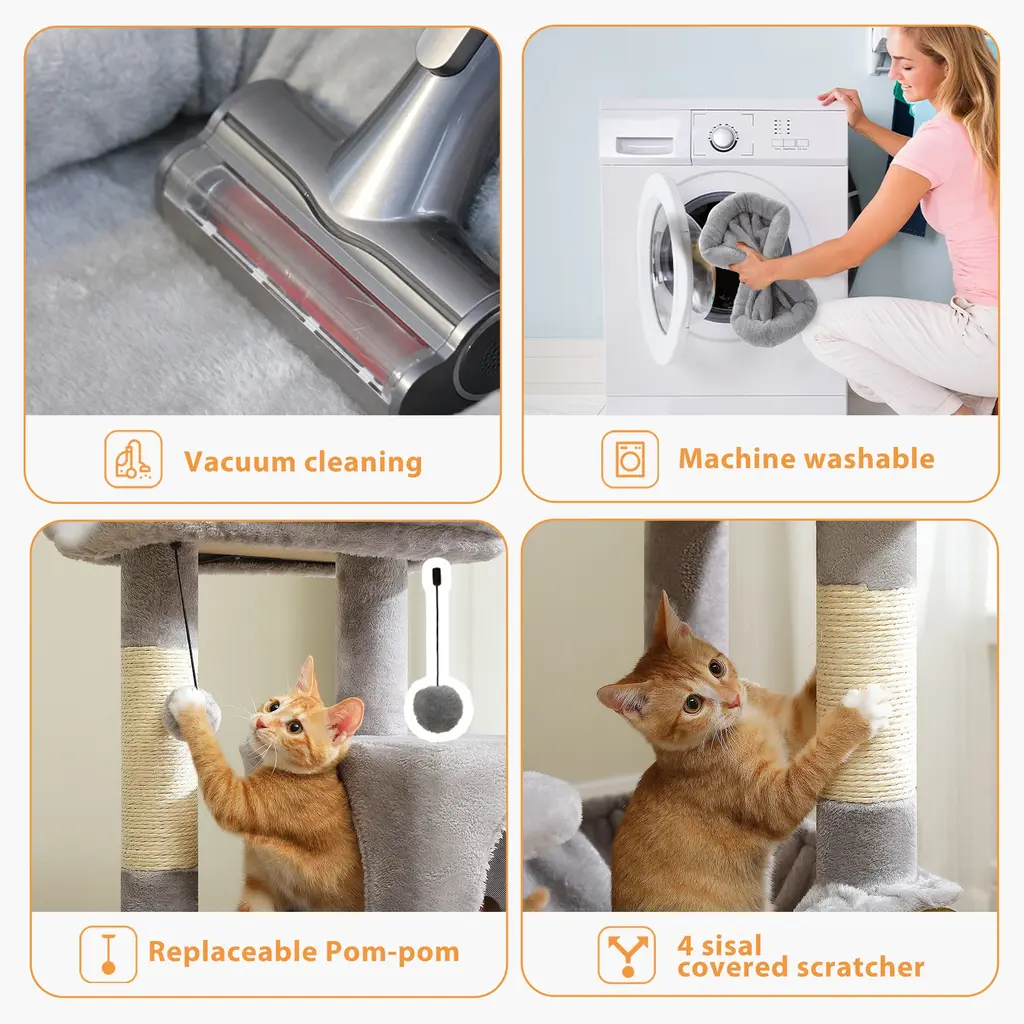 Vacuum cleaning

Machine washable

Replaceable Pom-pom

4 sisal covered scratcher