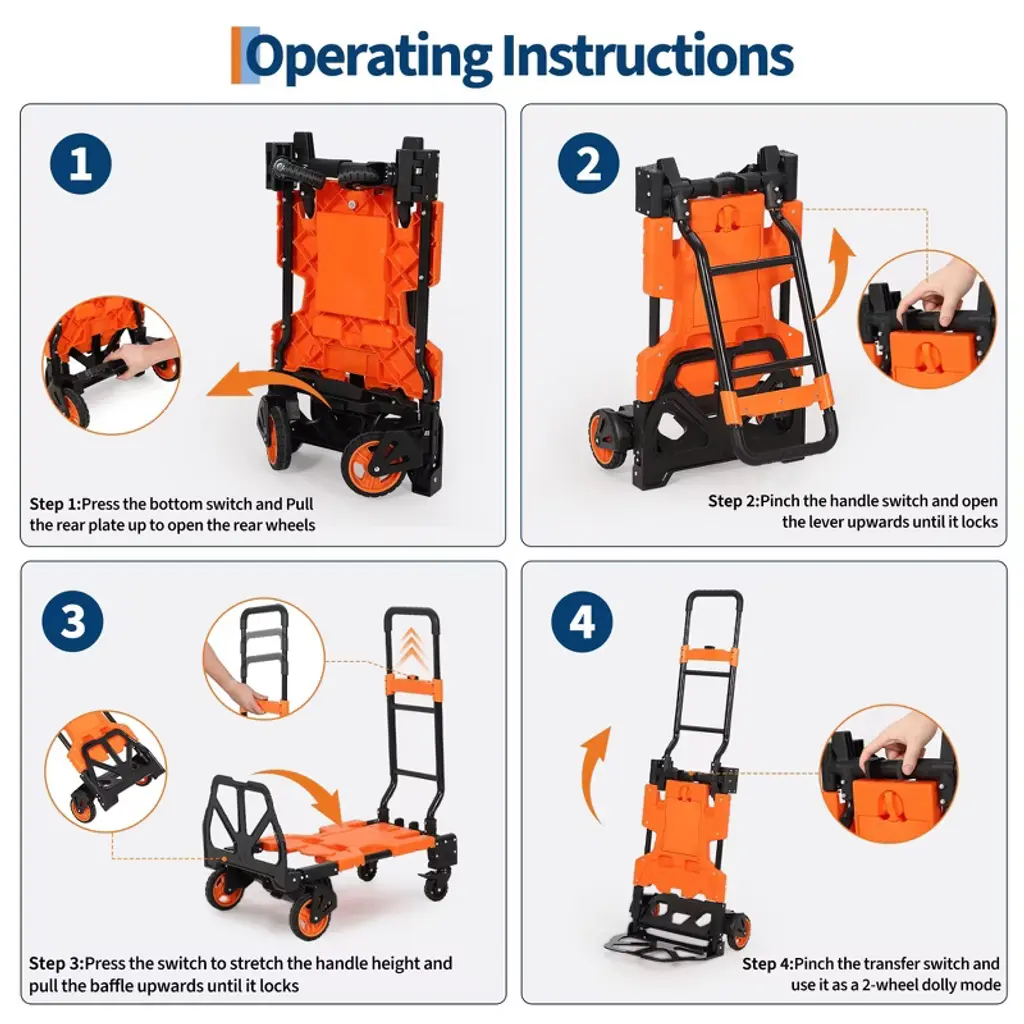 Operating Instructions

1

Step 1:Press the bottom switch and Pull the rear plate up to open the rear wheels

2

Step 2:Pinch the handle switch and open the lever upwards until it locks

3

Step 3:Press the switch to stretch the handle height and pull the baffle upwards until it locks

4

Step 4:Pinch the transfer switch and use it as a 2-wheel dolly mode