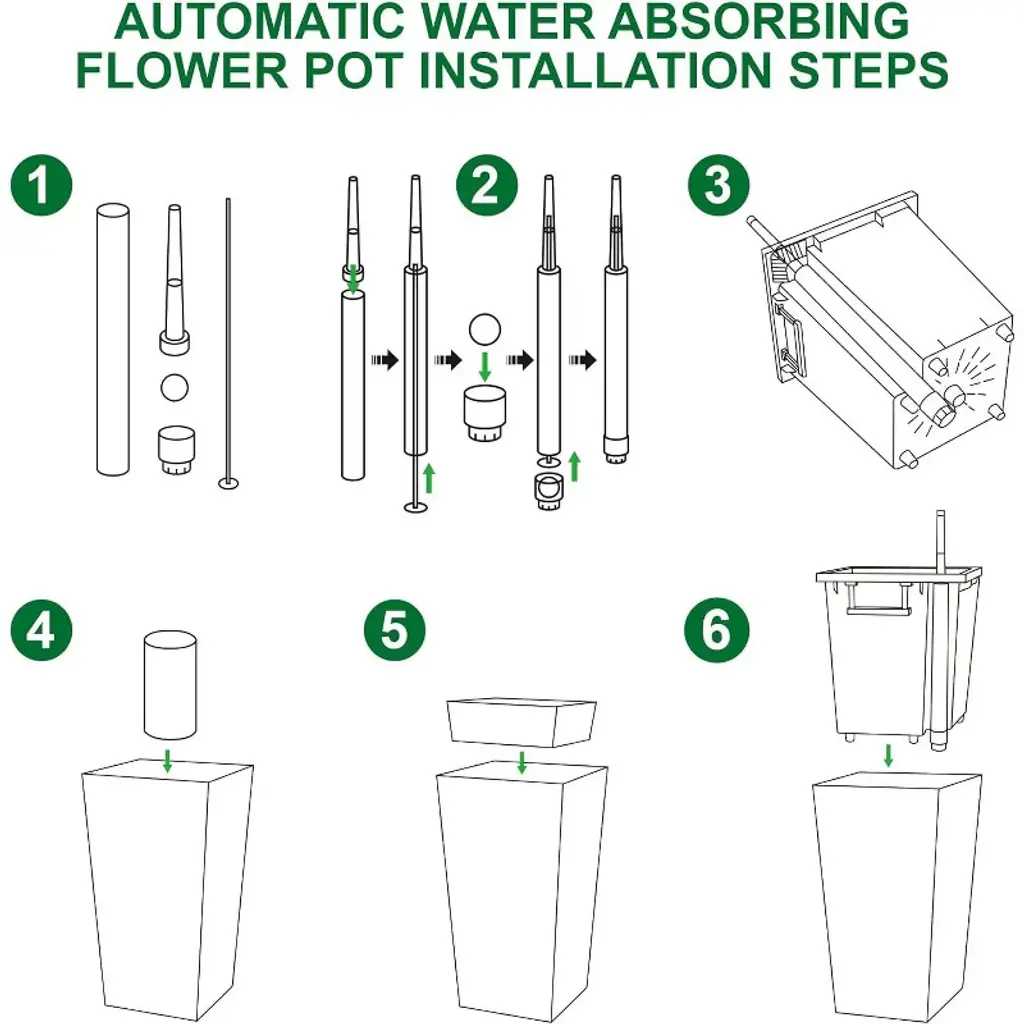 AUTOMATIC WATER ABSORBING FLOWER POT INSTALLATION STEPS

1

2

3

4

5

6