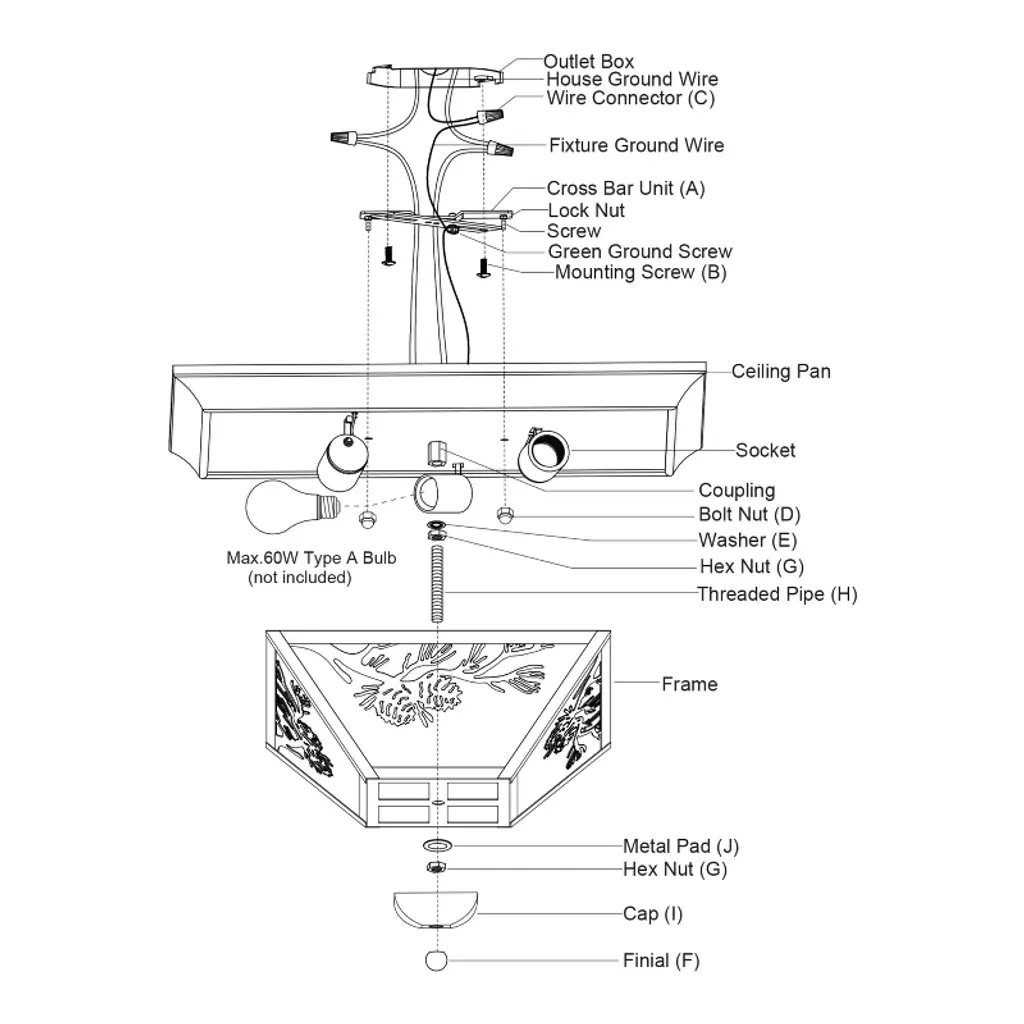 Outlet Box
House Ground Wire
Wire Connector (C)
Fixture Ground Wire
Cross Bar Unit (A)
Lock Nut
Screw
Green Ground Screw
Mounting Screw (B)
Ceiling Pan
Socket
Coupling
Bolt Nut (D)
Washer (E)
Hex Nut (G)
Threaded Pipe (H)
Max.60W Type A Bulb
(not included)
Frame
Metal Pad (J)
Hex Nut (G)
Cap (I)
Finial (F)