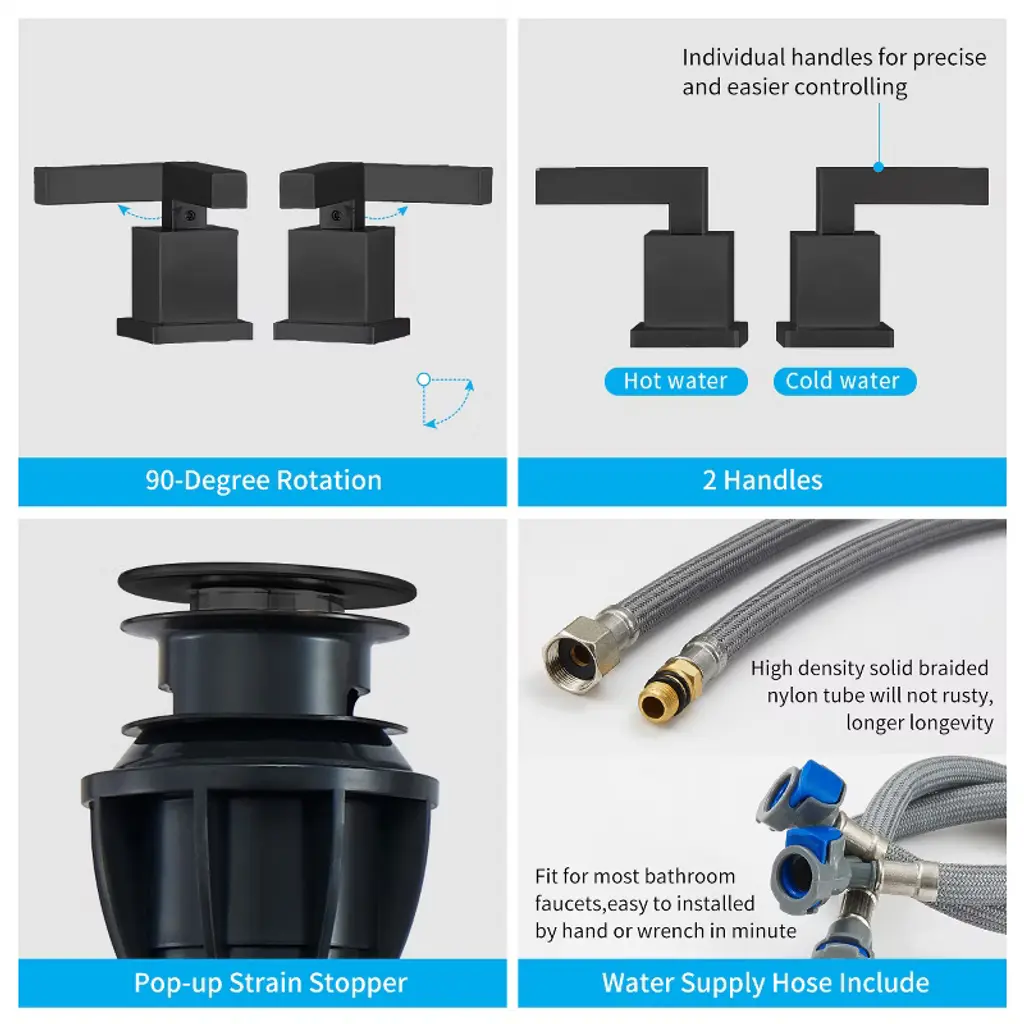 90-Degree Rotation

Individual handles for precise and easier controlling

Hot water

Cold water

2 Handles

Pop-up Strain Stopper

High density solid braided nylon tube will not rusty, longer longevity

Fit for most bathroom faucets,easy to installed by hand or wrench in minute

Water Supply Hose Include