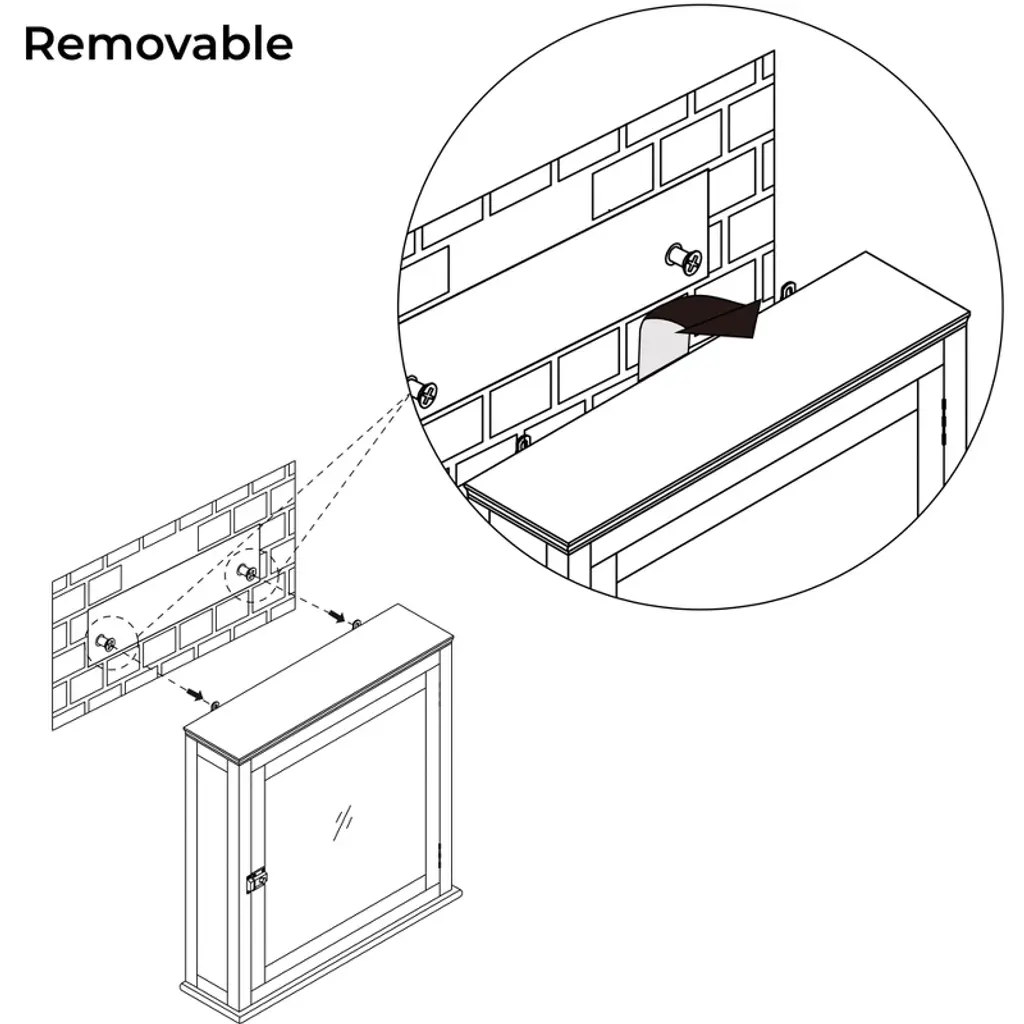 Removable