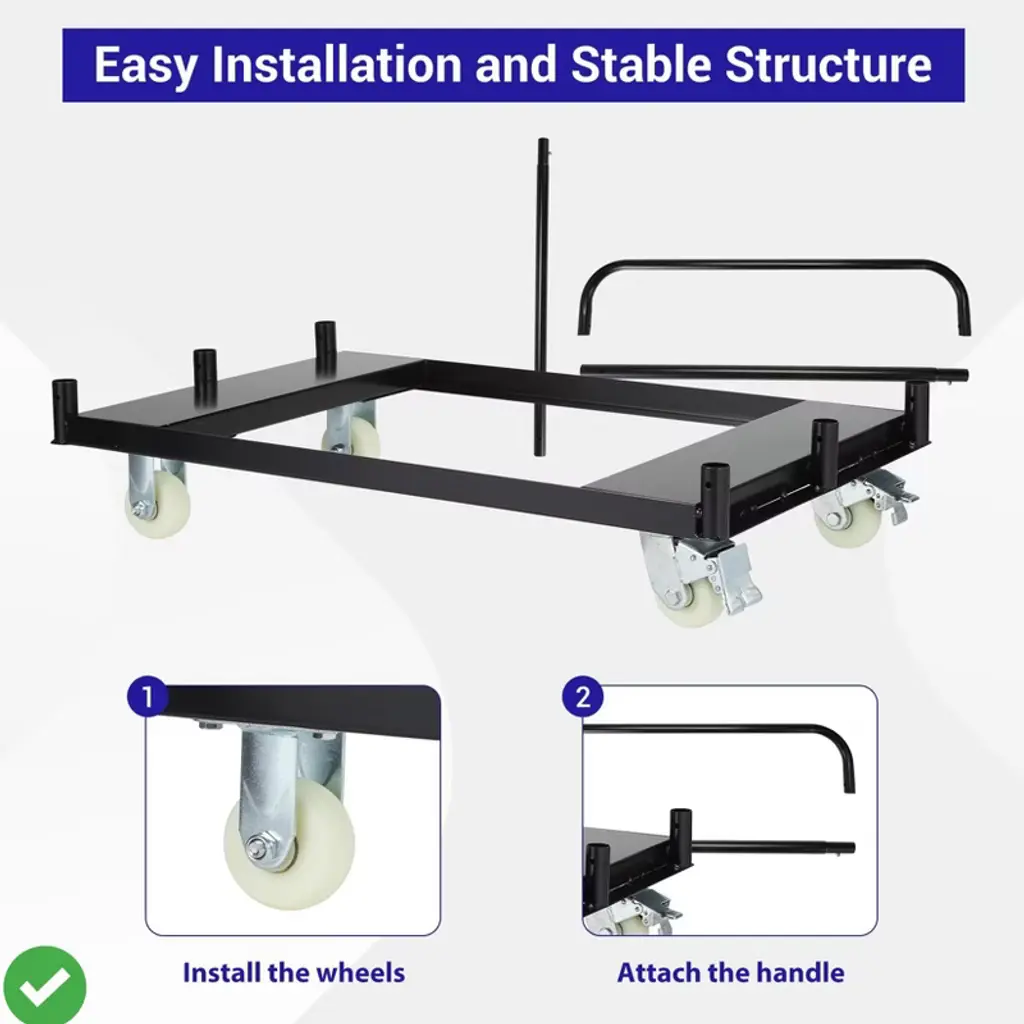 Easy Installation and Stable Structure

1

Install the wheels

2

Attach the handle