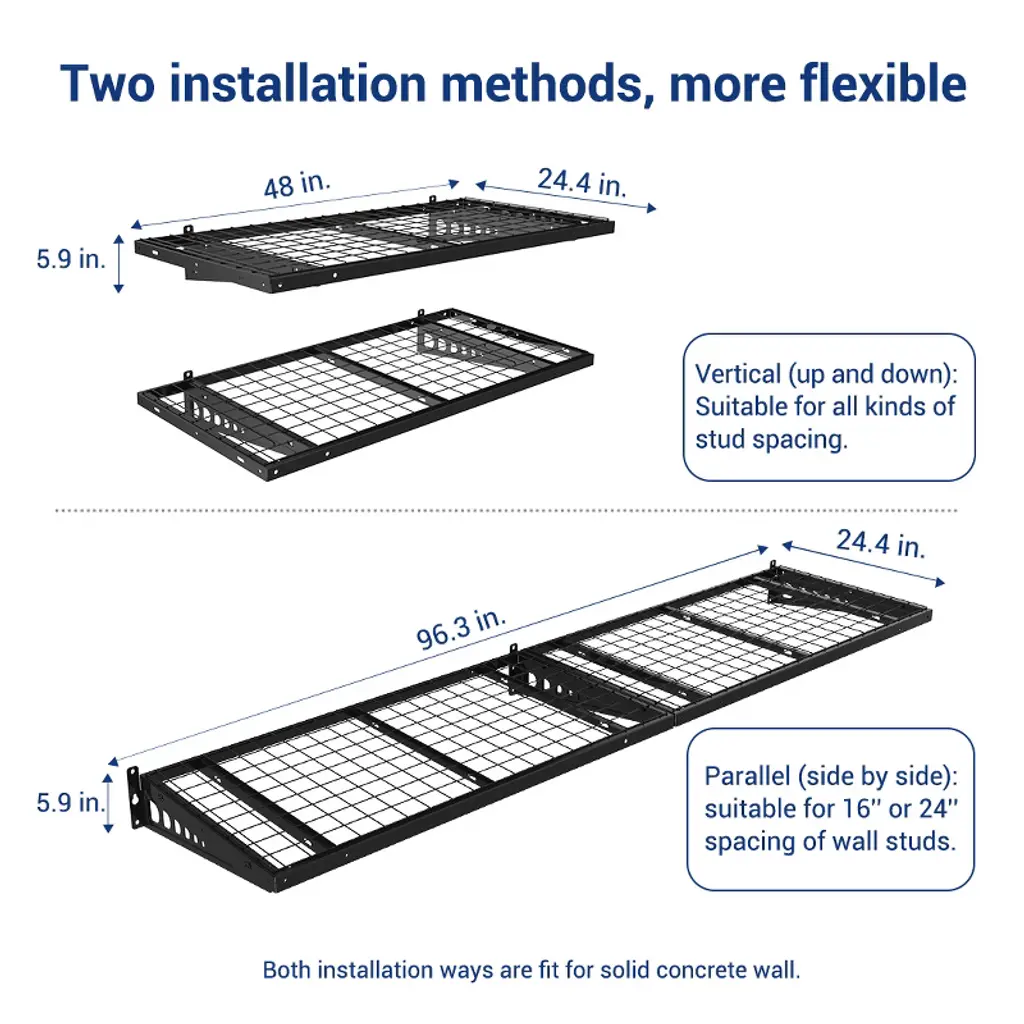 Two installation methods, more flexible

48 in.

24.4 in.

5.9 in.

Vertical (up and down): Suitable for all kinds of stud spacing.

24.4 in.

96.3 in.

5.9 in.

Parallel (side by side): suitable for 16'' or 24'' spacing of wall studs.

Both installation ways are fit for solid concrete wall.