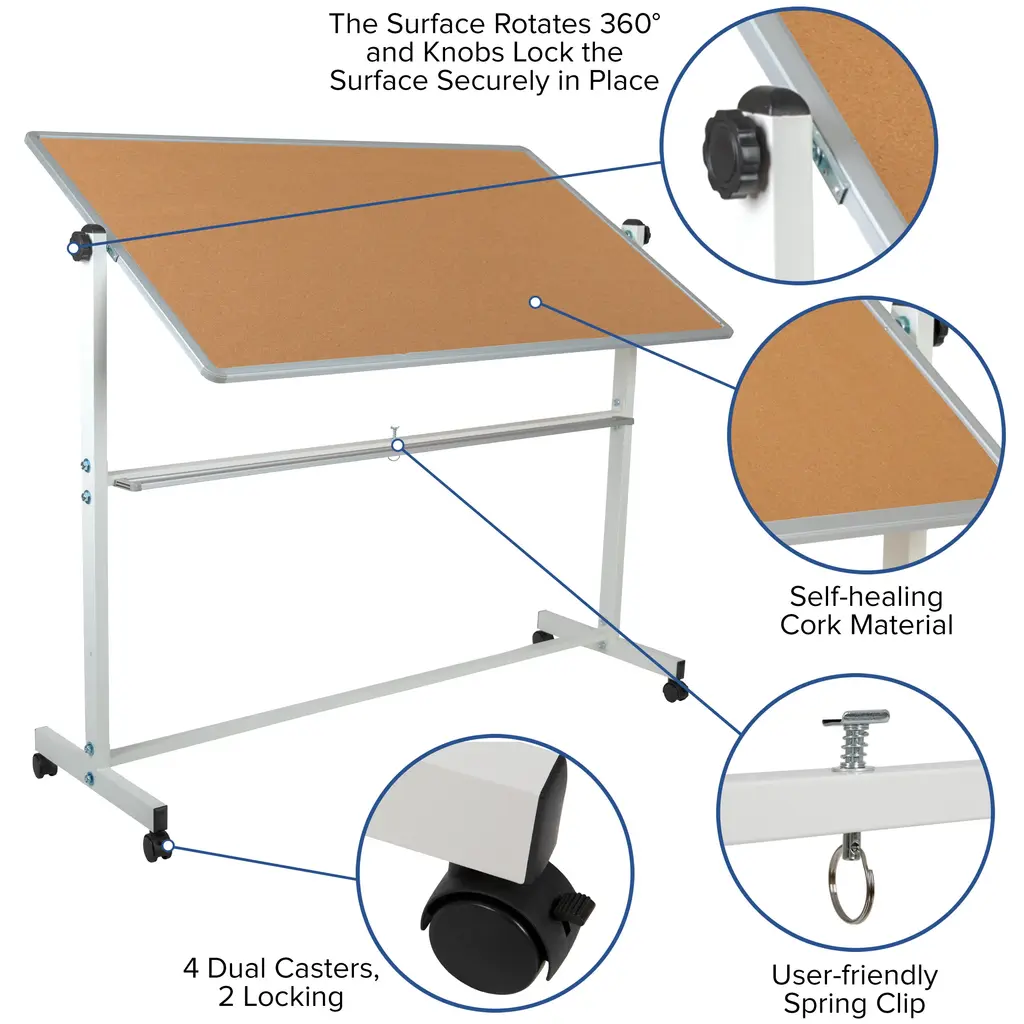 The Surface Rotates 360° and Knobs Lock the Surface Securely in Place

Self-healing Cork Material

4 Dual Casters, 2 Locking

User-friendly Spring Clip