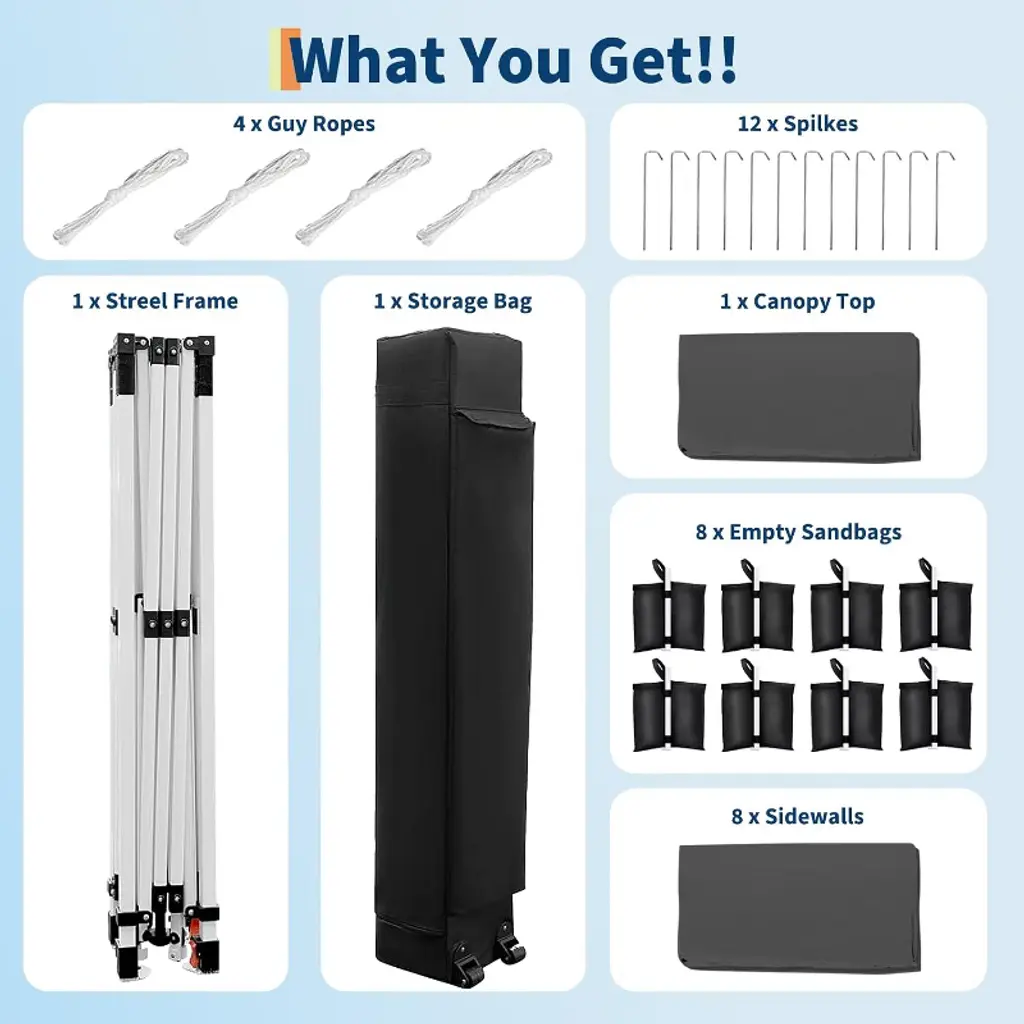 What You Get!!

4 x Guy Ropes

12 x Spilkes

1 x Streel Frame

1 x Storage Bag

1 x Canopy Top

8 x Empty Sandbags

8 x Sidewalls