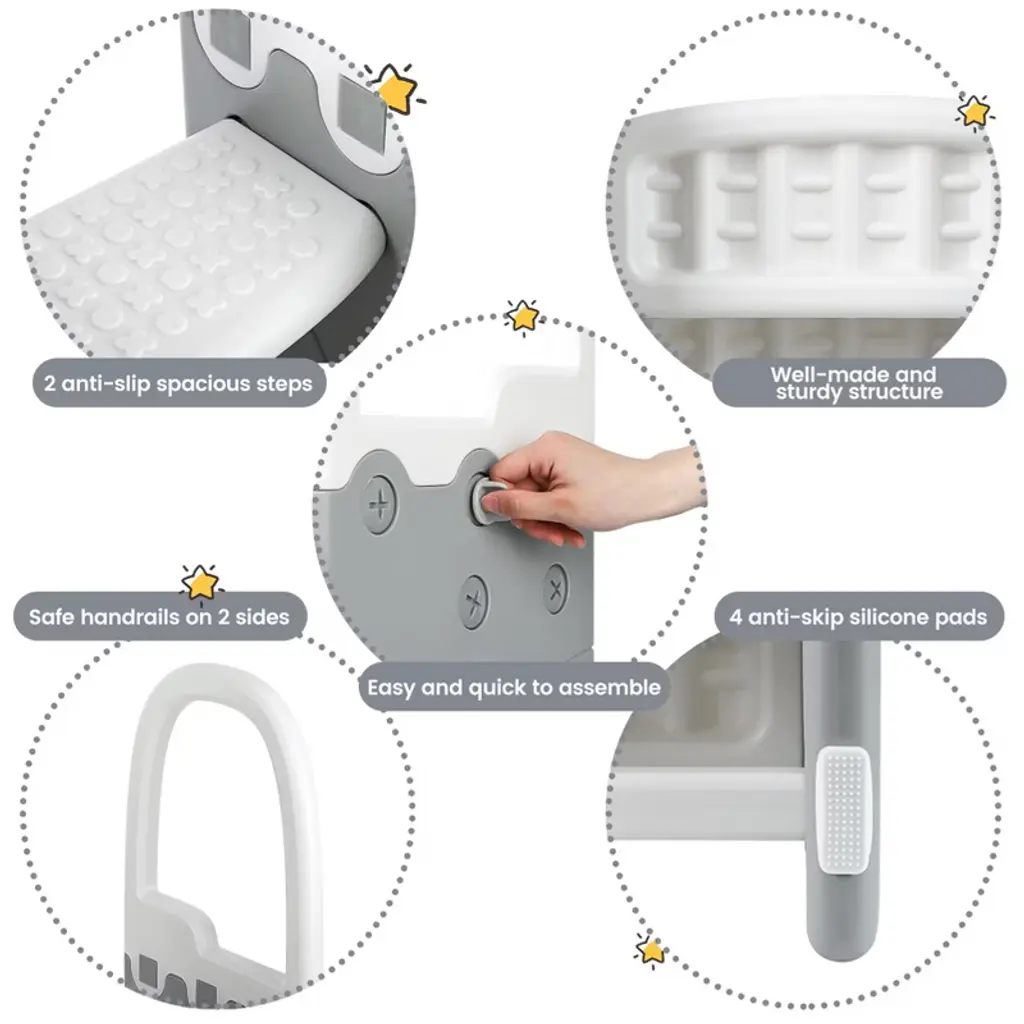 2 anti-slip spacious steps

Well-made and sturdy structure

Safe handrails on 2 sides

Easy and quick to assemble

4 anti-skip silicone pads