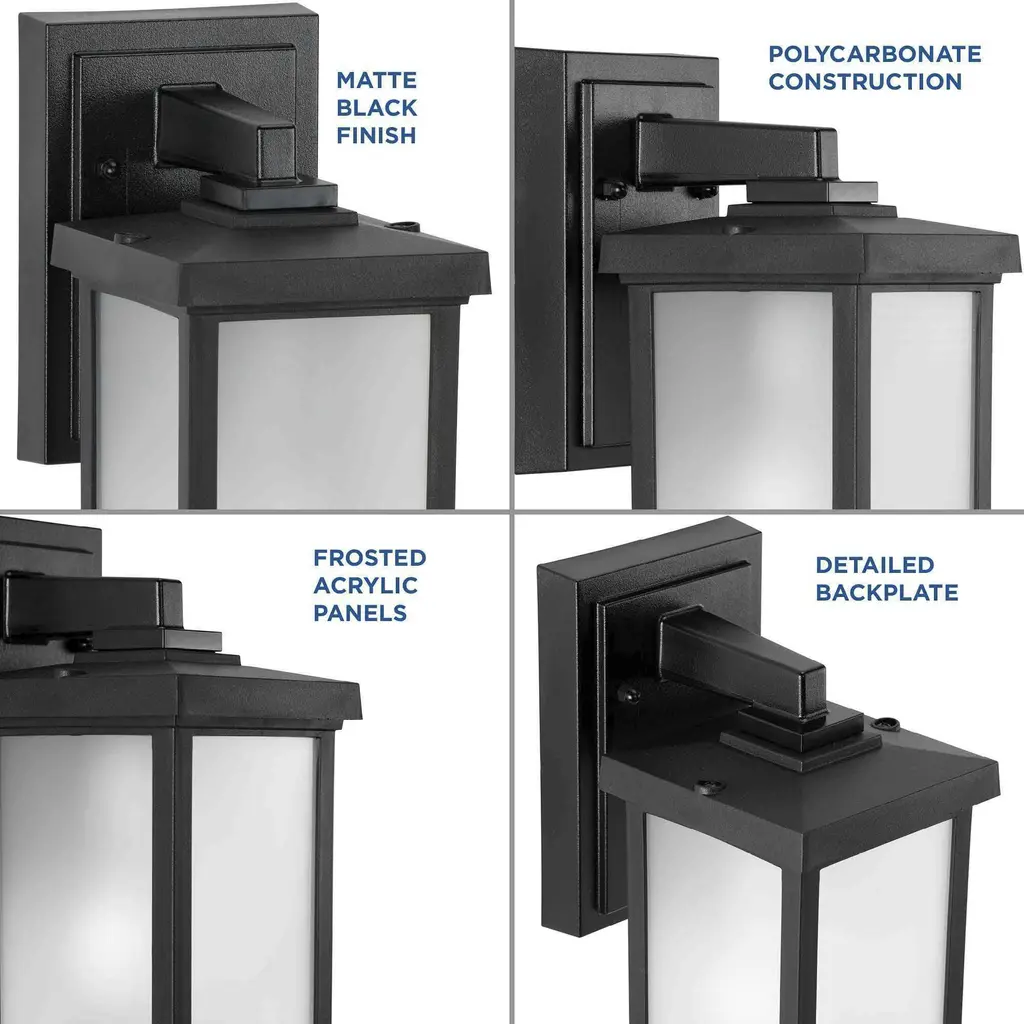 MATTE BLACK FINISH

POLYCARBONATE CONSTRUCTION

FROSTED ACRYLIC PANELS

DETAILED BACKPLATE