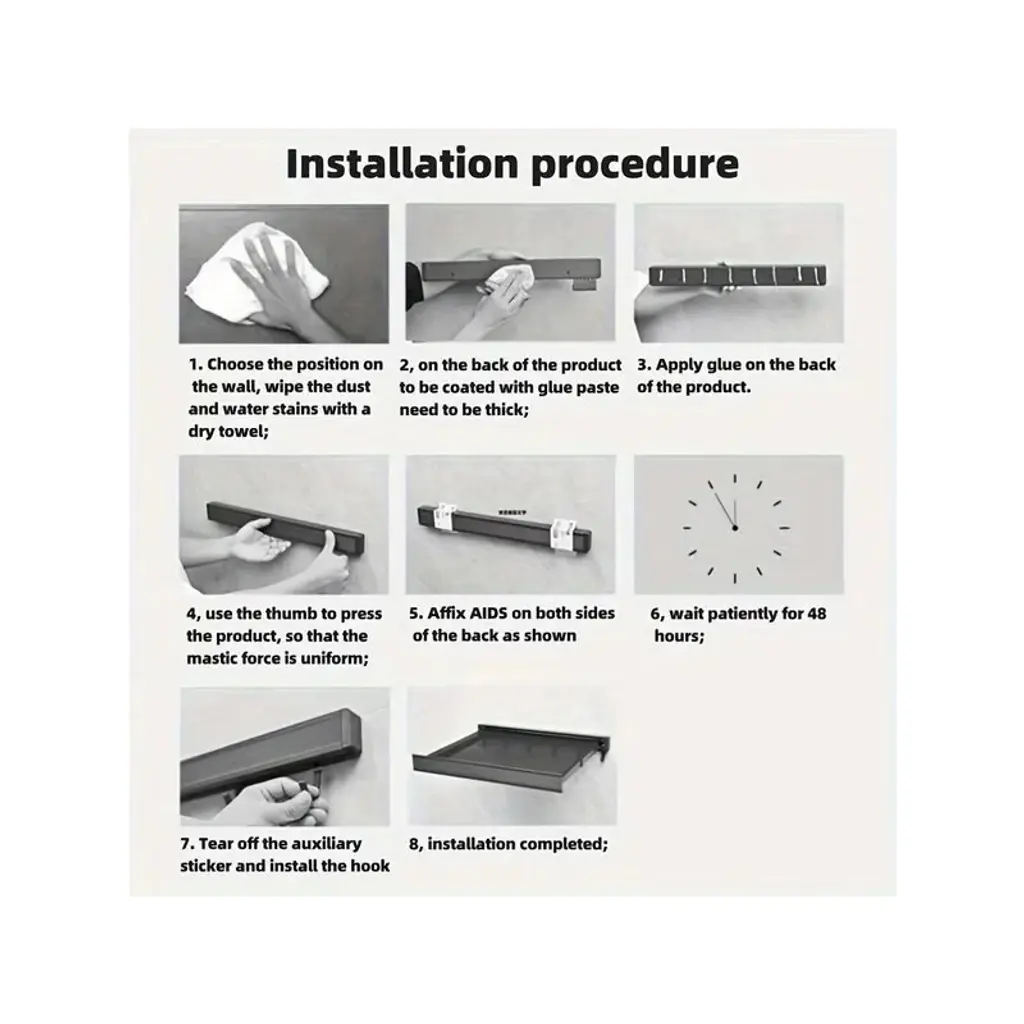 Installation procedure

1. Choose the position on the wall, wipe the dust and water stains with a dry towel;

2, on the back of the product to be coated with glue paste need to be thick;

3. Apply glue on the back of the product.

4, use the thumb to press the product, so that the mastic force is uniform;

5. Affix AIDS on both sides of the back as shown

6, wait patiently for 48 hours;

7. Tear off the auxiliary sticker and install the hook

8, installation completed;