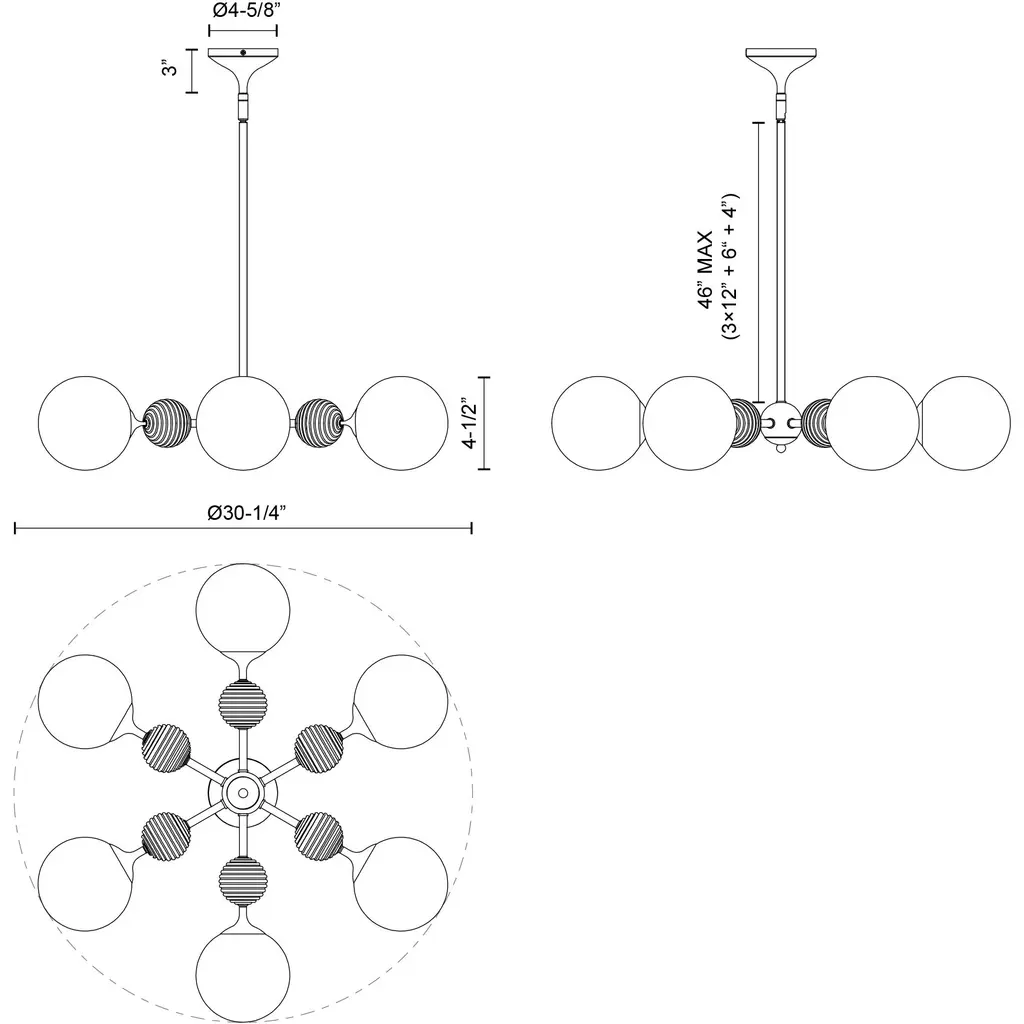 Ø4-5/8"

3"

46" MAX
(3×12" + 6" + 4")

4-1/2"

Ø30-1/4"