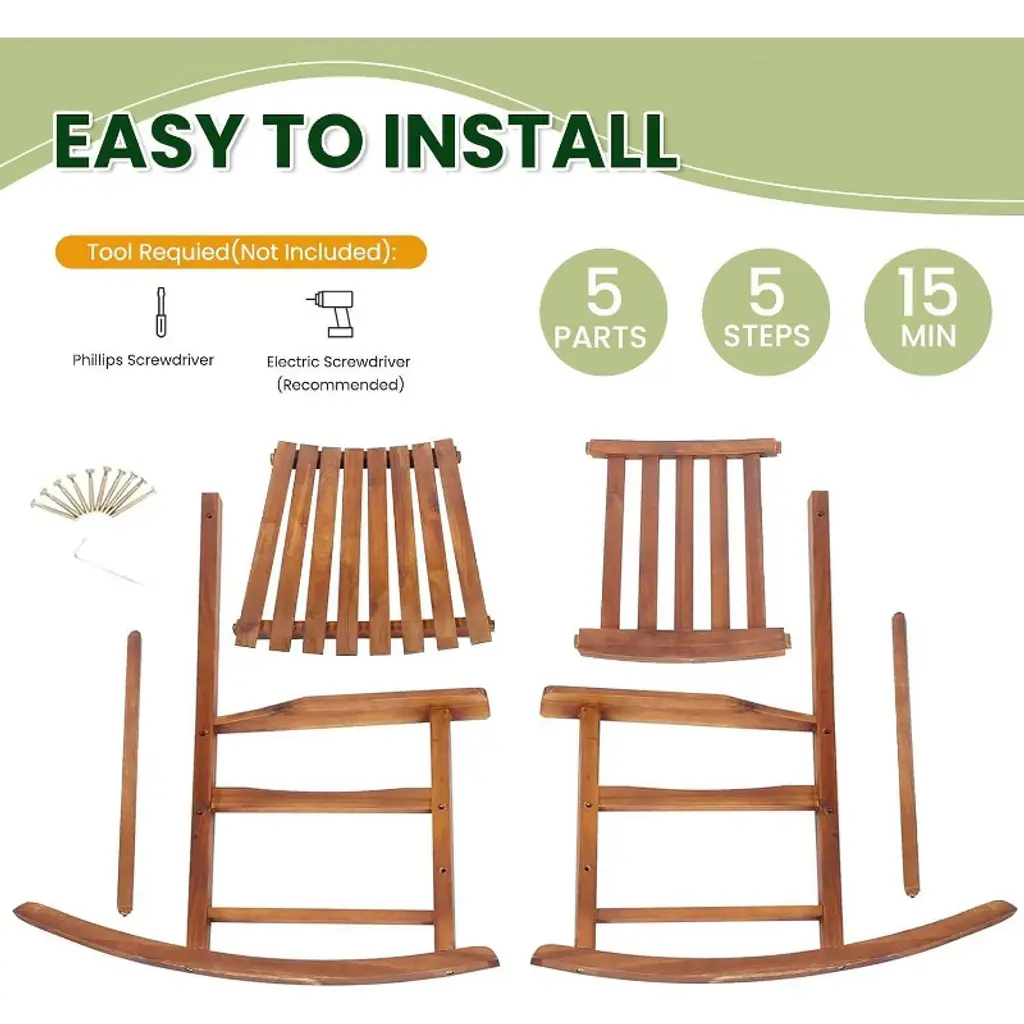 EASY TO INSTALL

Tool Requied(Not Included):

Phillips Screwdriver

Electric Screwdriver (Recommended)

5 PARTS

5 STEPS

15 MIN