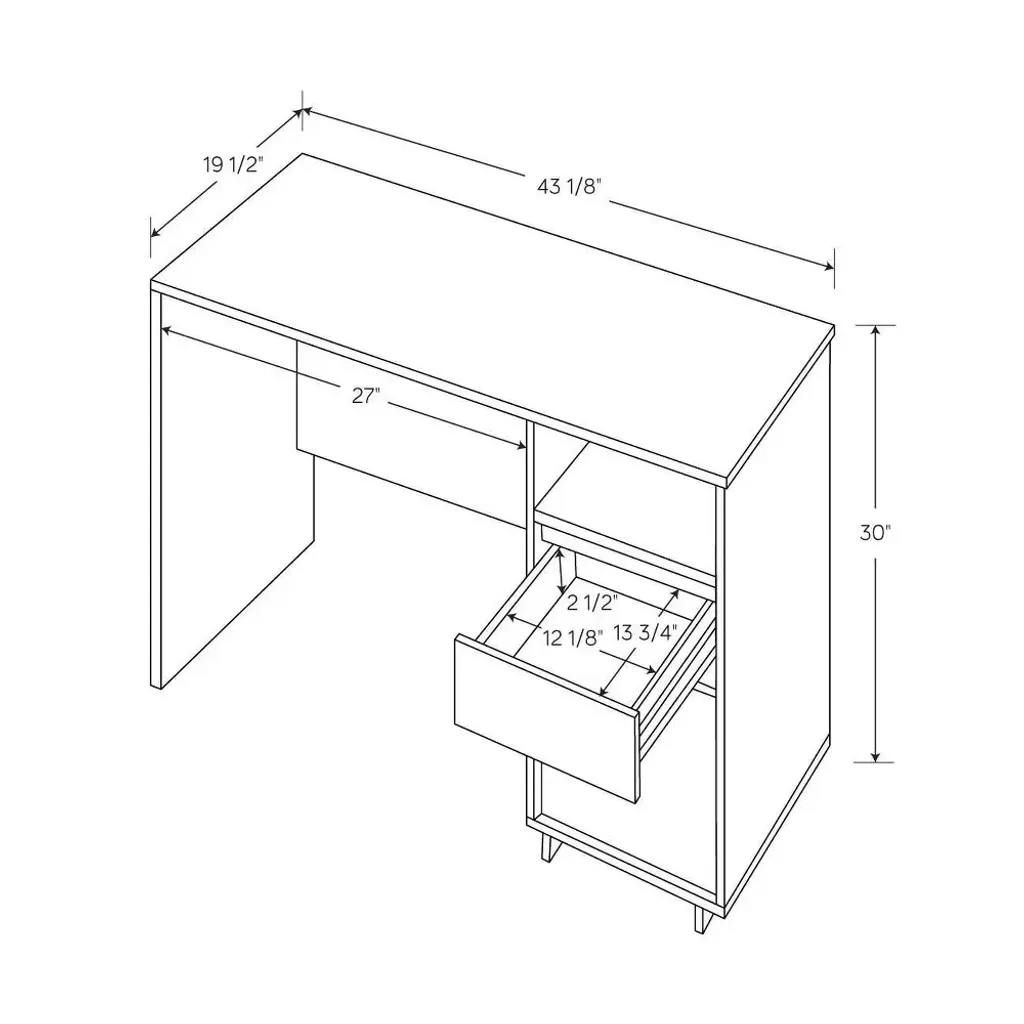 19 1/2"

43 1/8"

27"

30"

2 1/2"

12 1/8"

13 3/4"