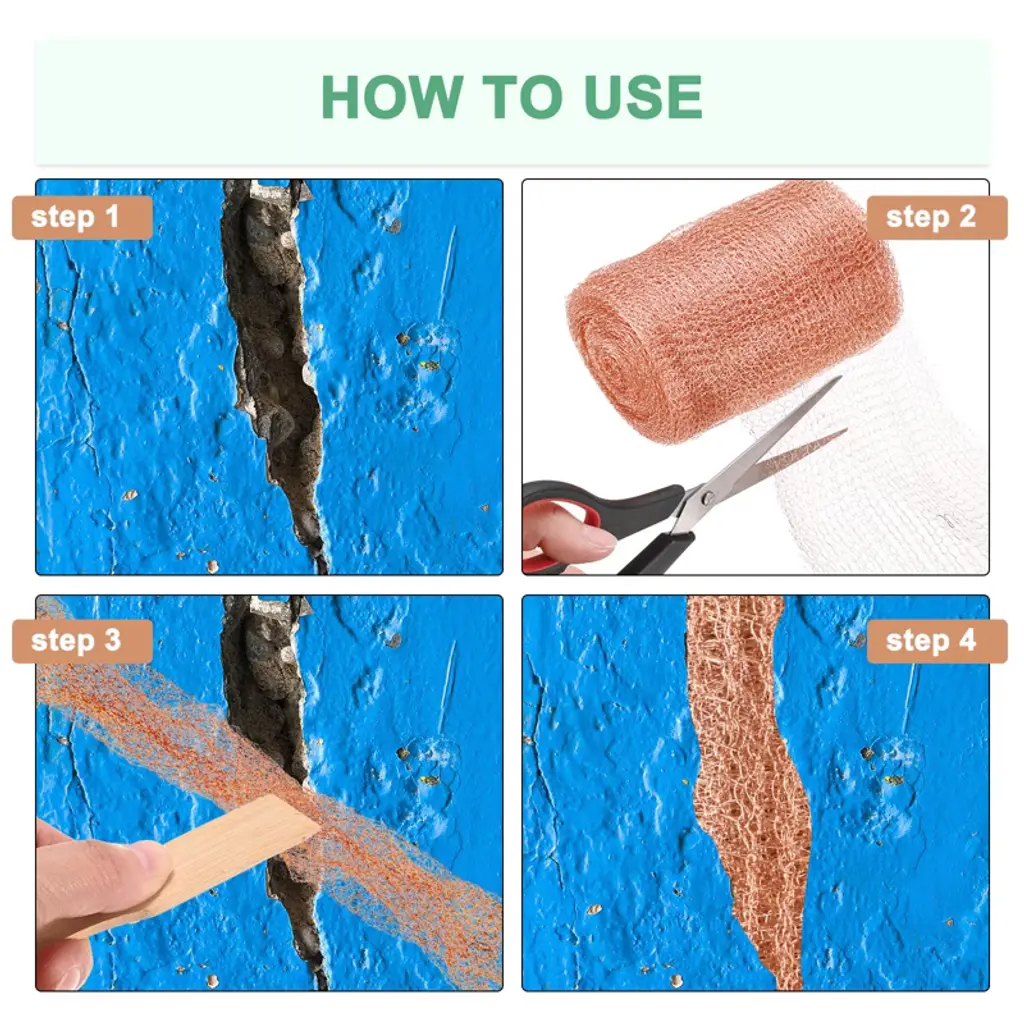 HOW TO USE

step 1

step 2

step 3

step 4