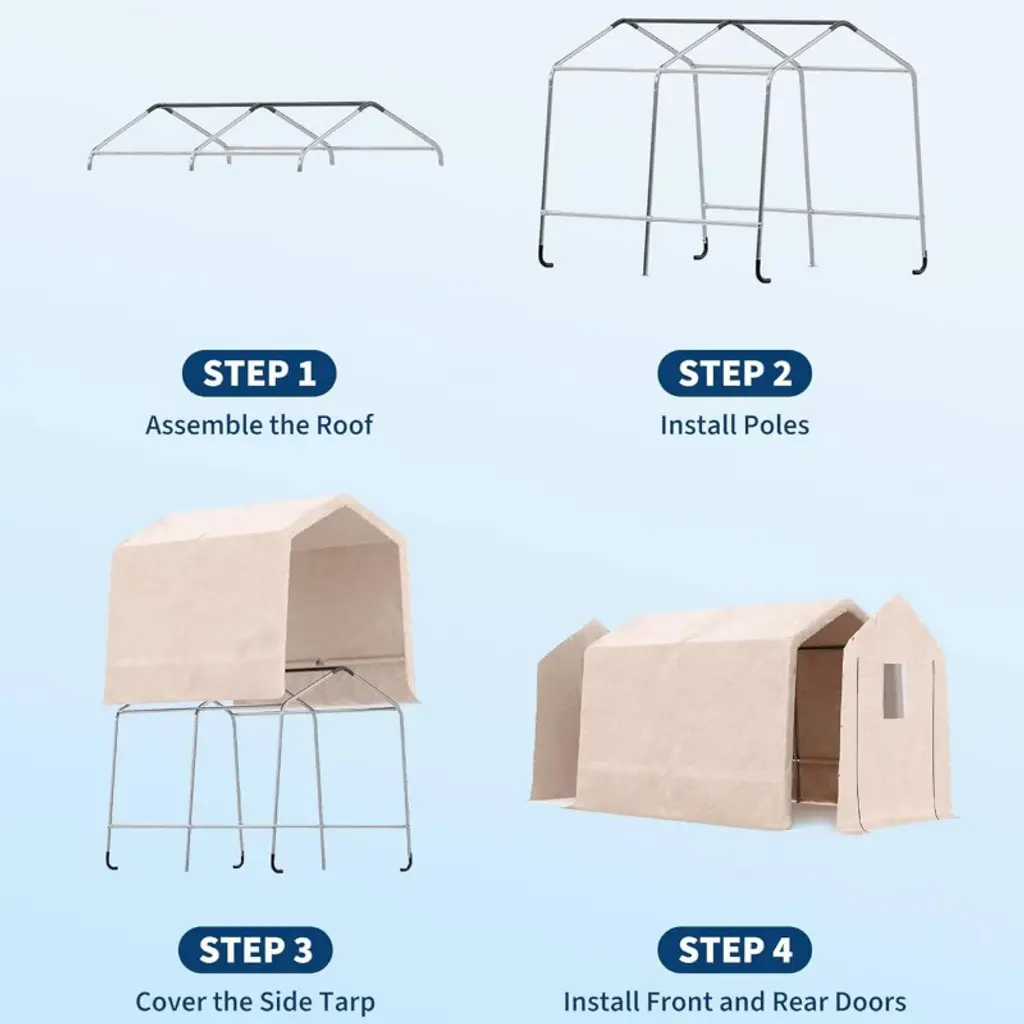 STEP 1
Assemble the Roof

STEP 2
Install Poles

STEP 3
Cover the Side Tarp

STEP 4
Install Front and Rear Doors