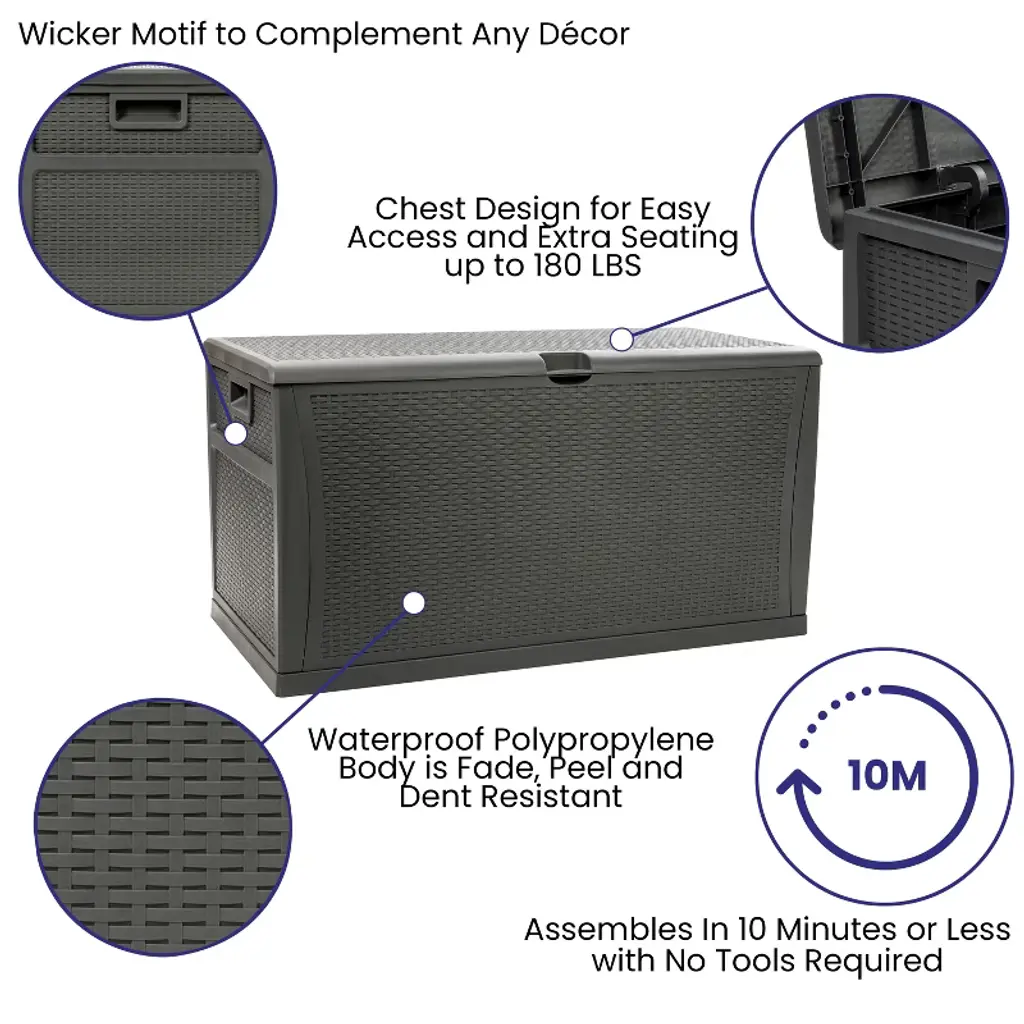 Wicker Motif to Complement Any Décor

Chest Design for Easy Access and Extra Seating up to 180 LBS

Waterproof Polypropylene Body is Fade, Peel and Dent Resistant

10M

Assembles In 10 Minutes or Less with No Tools Required