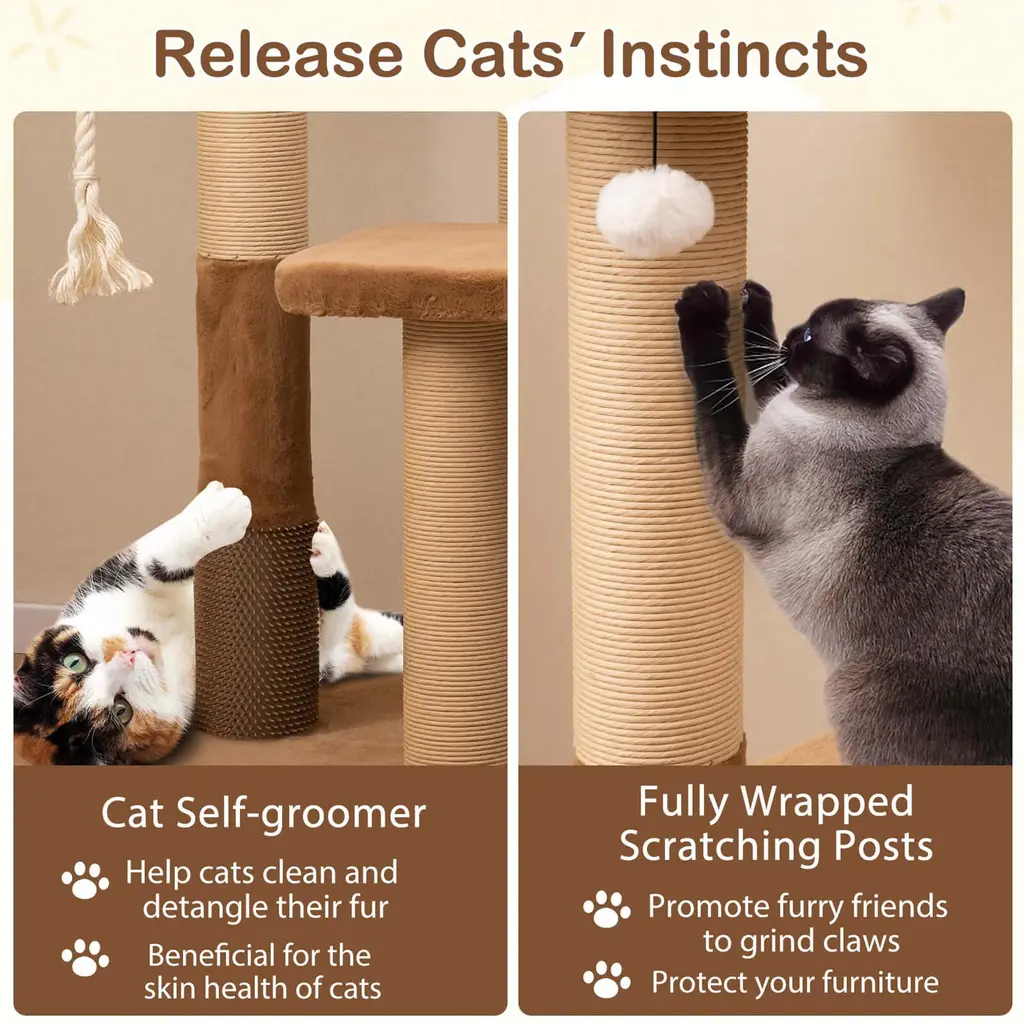 Release Cats' Instincts

Cat Self-groomer

Help cats clean and detangle their fur

Beneficial for the skin health of cats

Fully Wrapped Scratching Posts

Promote furry friends to grind claws

Protect your furniture