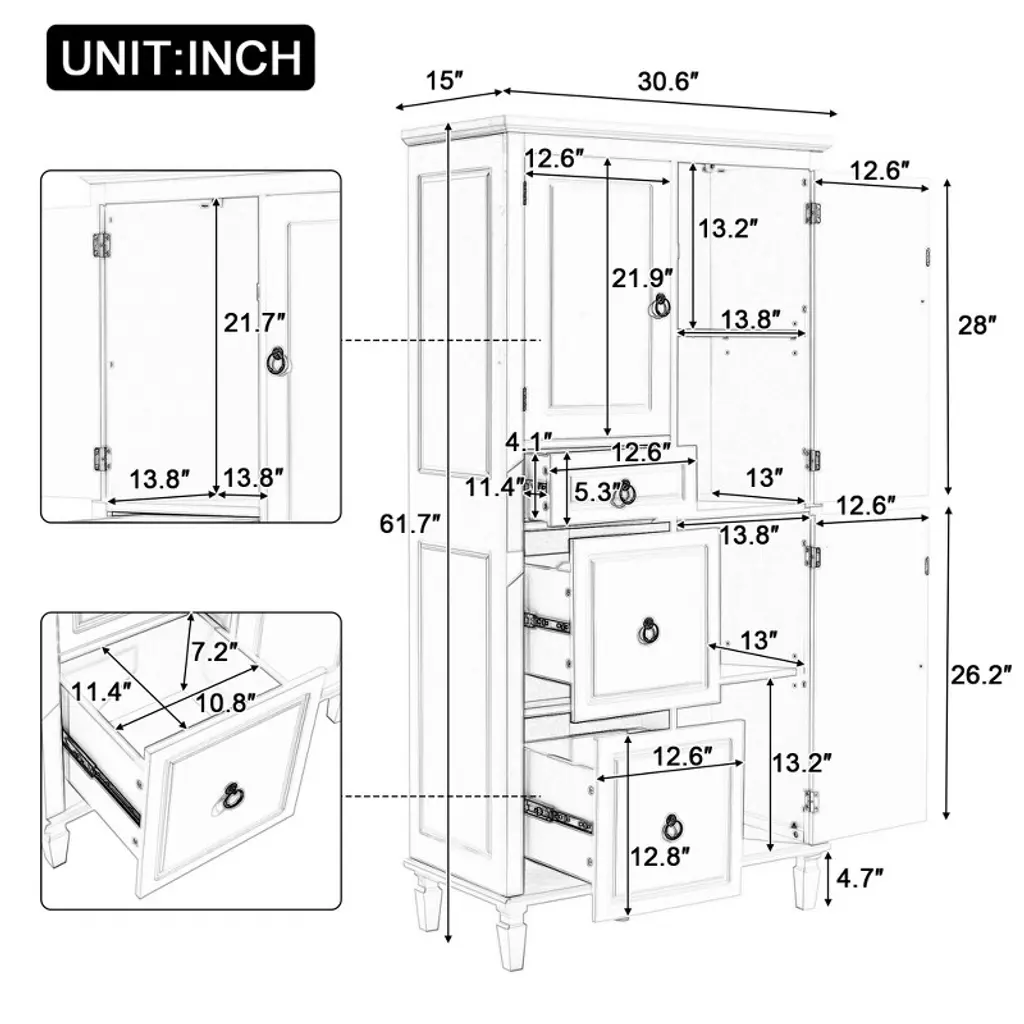 UNIT:INCH

15″
30.6″
12.6″
12.6″
13.2″
21.9″
13.8″
28″
21.7″
13.8″
13.8″
4.1″
12.6″
11.4″
5.3″
13″
12.6″
61.7″
13.8″
13″
26.2″
7.2″
11.4″
10.8″
12.6″
13.2″
12.8″
4.7″