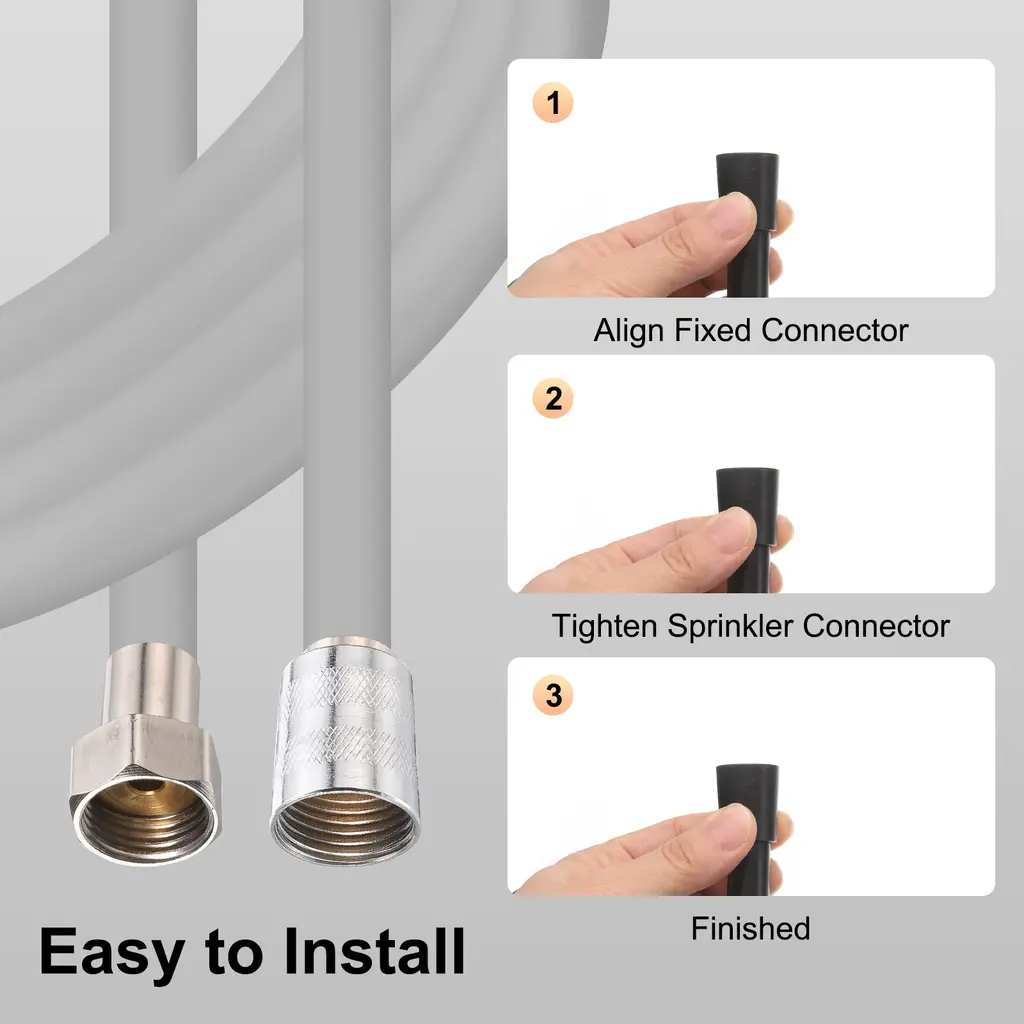 1

Align Fixed Connector

2

Tighten Sprinkler Connector

3

Finished

Easy to Install