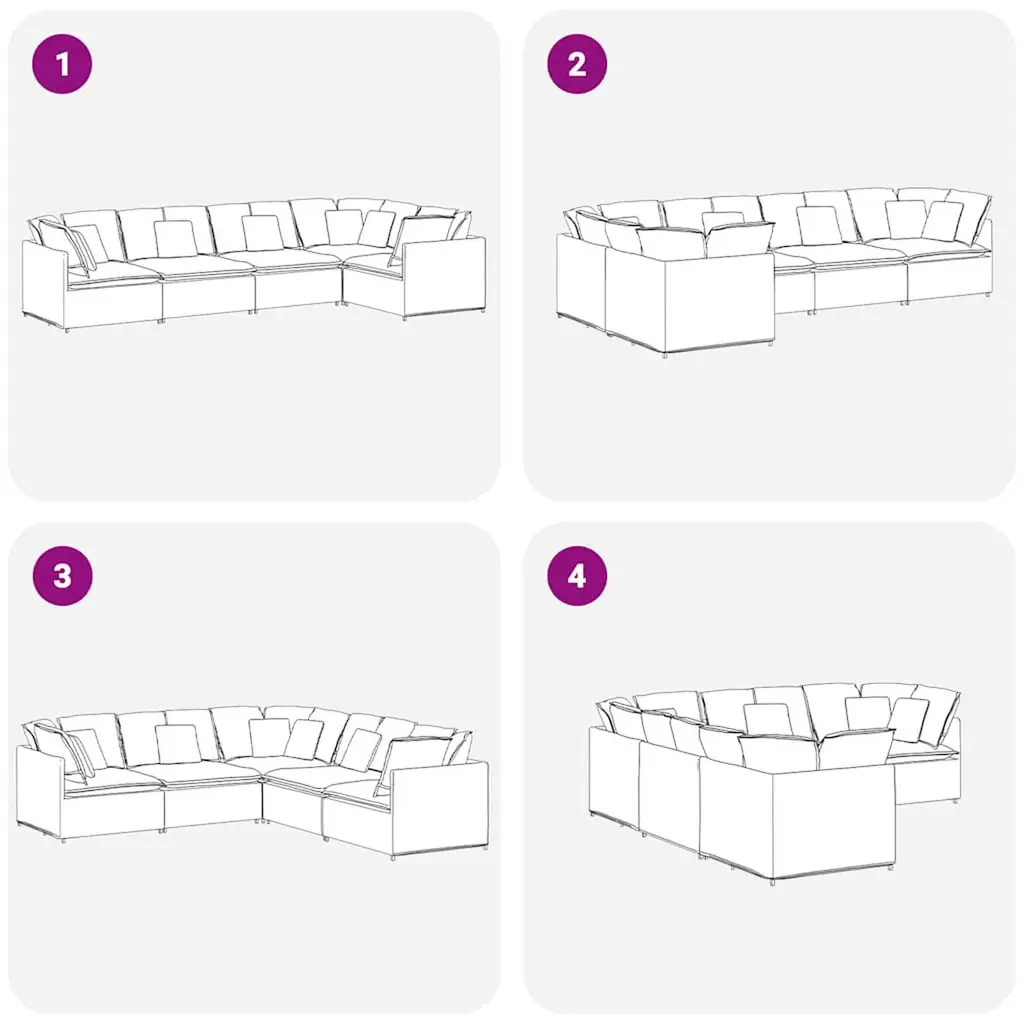 1

2

3

4