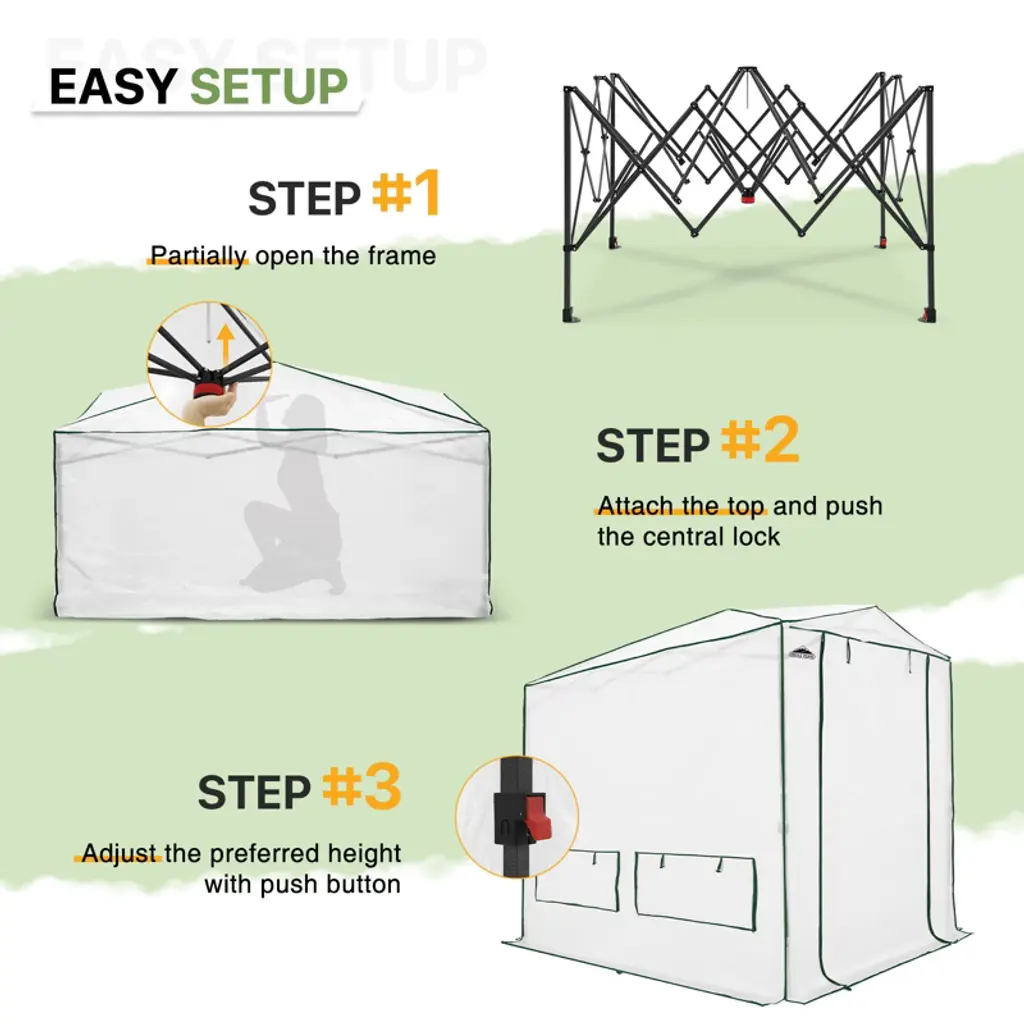 EASY SETUP

STEP #1

Partially open the frame

STEP #2

Attach the top and push the central lock

STEP #3

Adjust the preferred height with push button