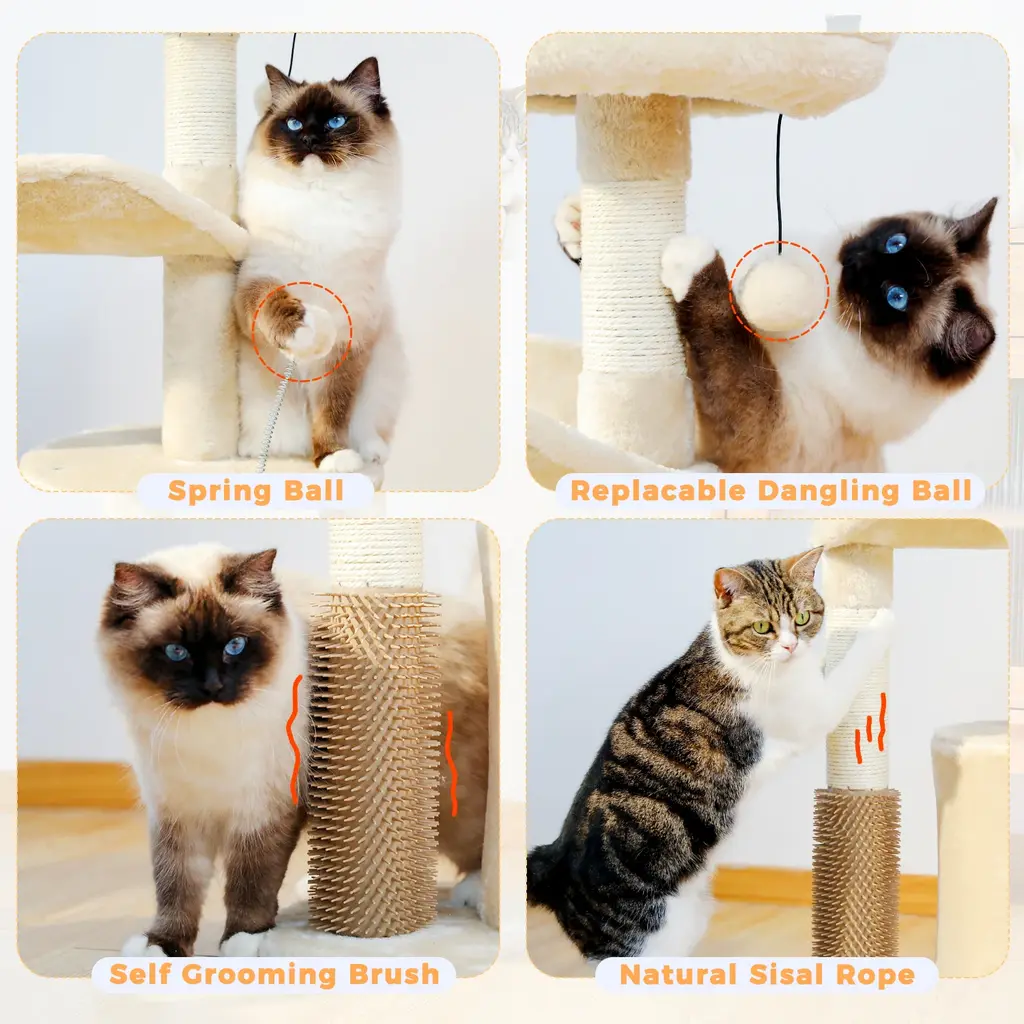 Spring Ball

Replacable Dangling Ball

Self Grooming Brush

Natural Sisal Rope