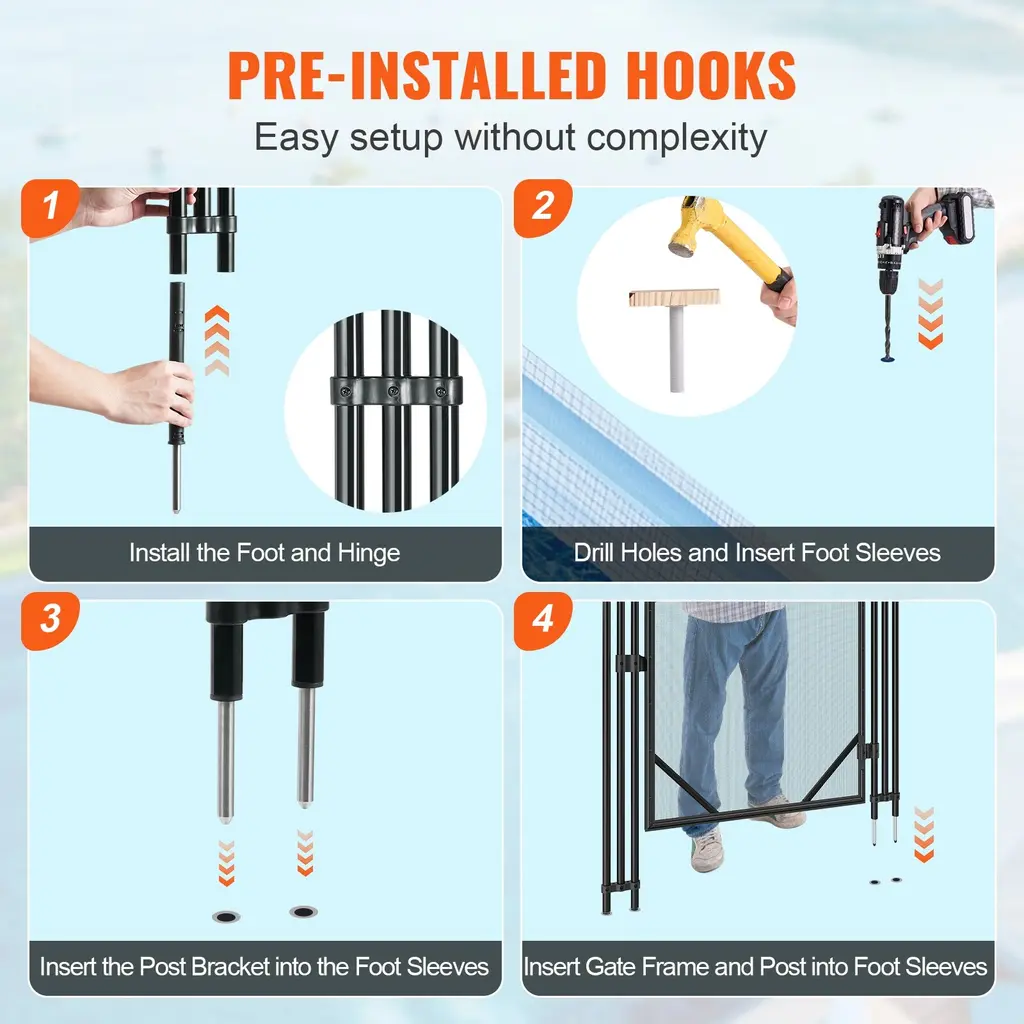 PRE-INSTALLED HOOKS

Easy setup without complexity

1

Install the Foot and Hinge

2

Drill Holes and Insert Foot Sleeves

3

Insert the Post Bracket into the Foot Sleeves

4

Insert Gate Frame and Post into Foot Sleeves