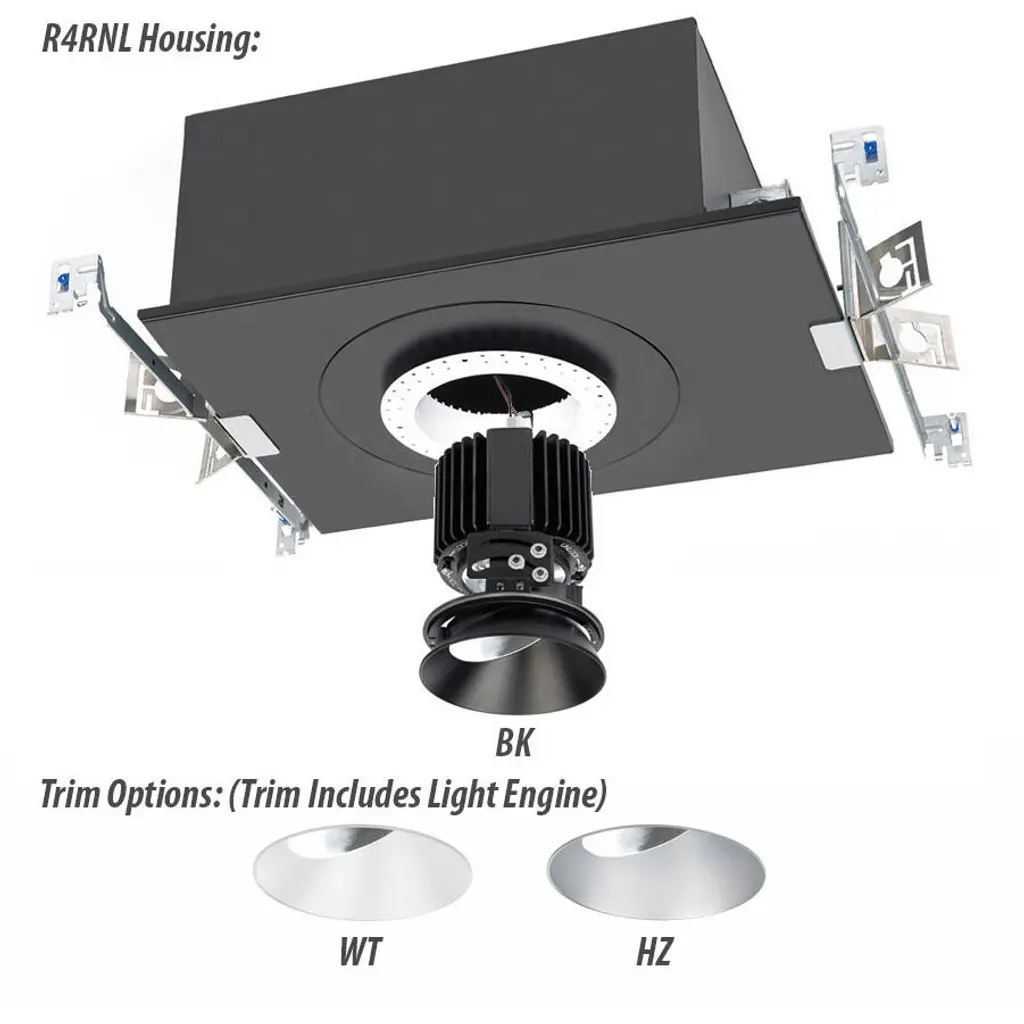 R4RNL Housing:

BK

Trim Options: (Trim Includes Light Engine)

WT

HZ