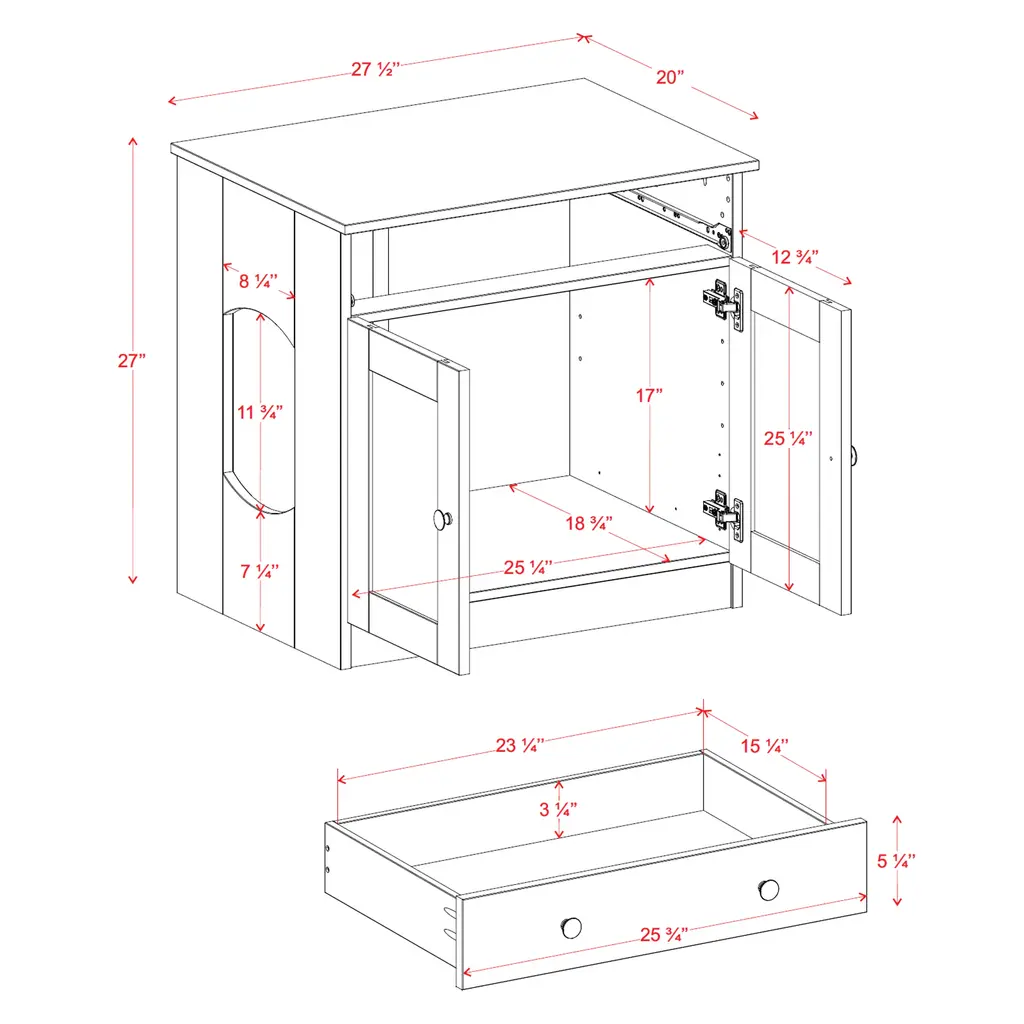 27 ½"
20"
27"
8 ¼"
12 ¾"
11 ¾"
17"
25 ¼"
18 ¾"
7 ¼"
25 ¼"
23 ¼"
15 ¼"
3 ¼"
5 ¼"
25 ¾"