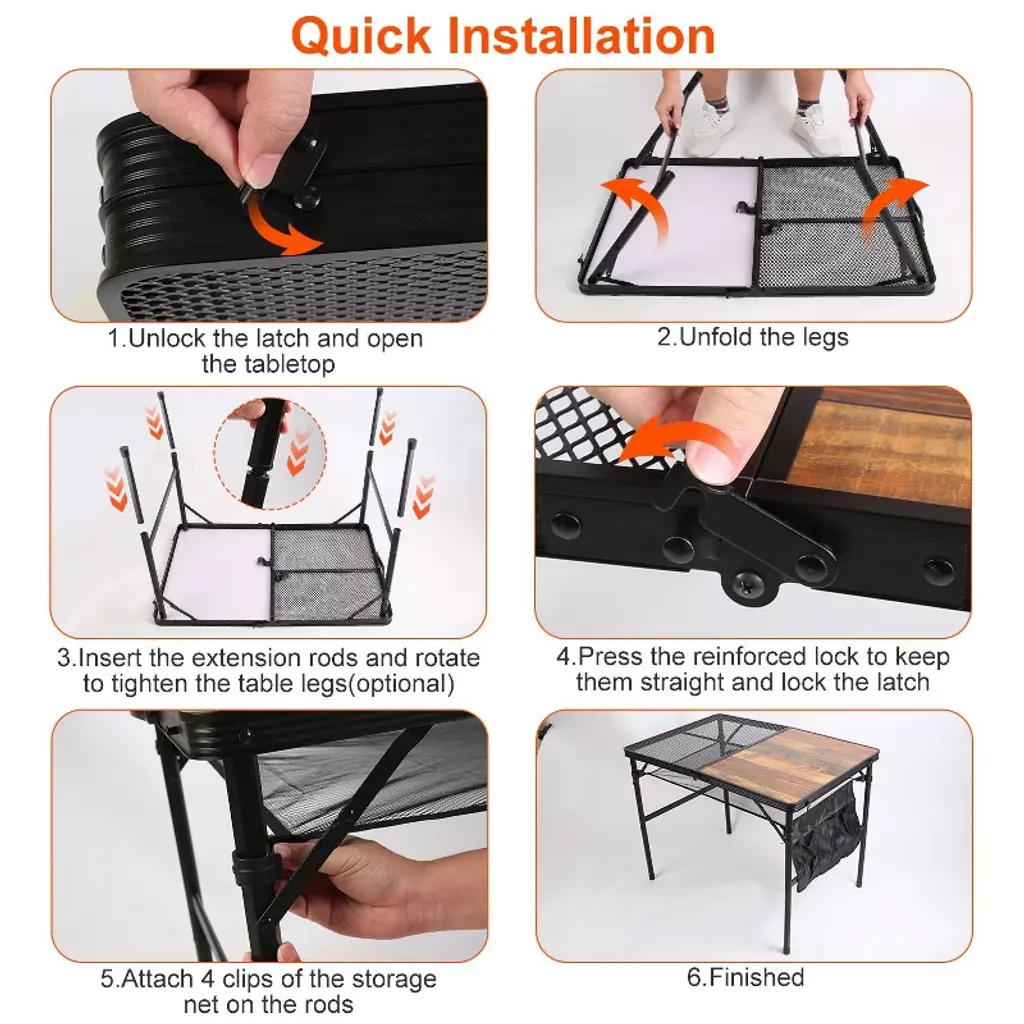 Quick Installation

1.Unlock the latch and open the tabletop

2.Unfold the legs

3.Insert the extension rods and rotate to tighten the table legs(optional)

4.Press the reinforced lock to keep them straight and lock the latch

5.Attach 4 clips of the storage net on the rods

6.Finished