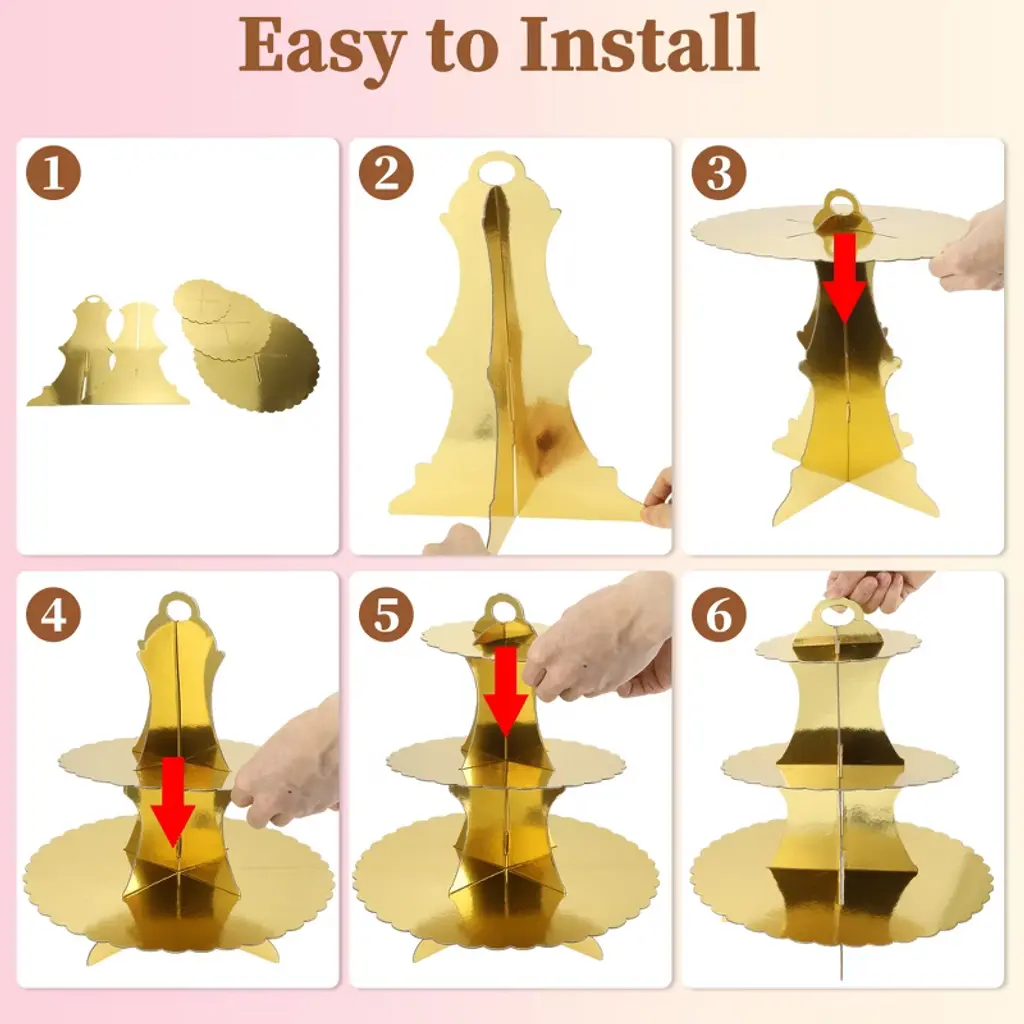 Easy to Install

1

2

3

4

5

6