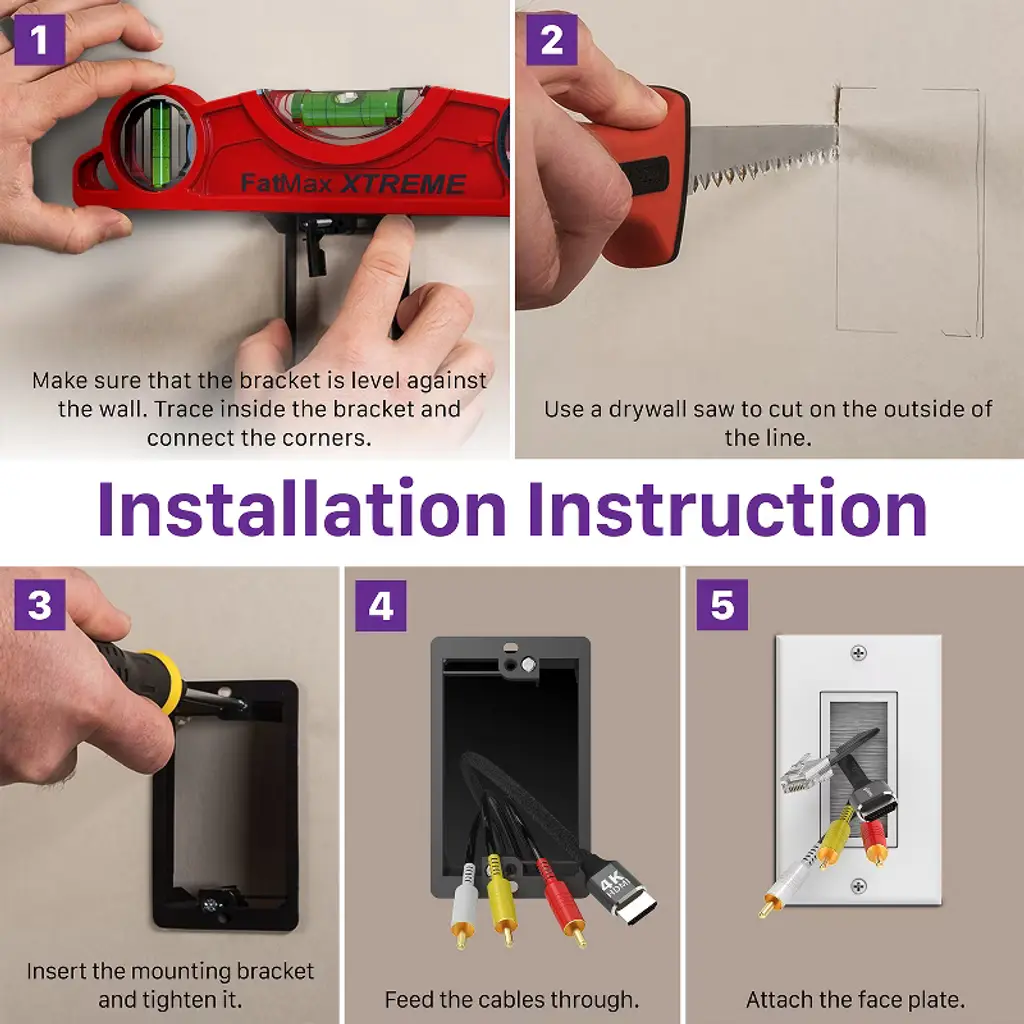 1

FatMax XTREME

Make sure that the bracket is level against the wall. Trace inside the bracket and connect the corners.

2

Use a drywall saw to cut on the outside of the line.

Installation Instruction

3

Insert the mounting bracket and tighten it.

4

4K HDMI

Feed the cables through.

5

Attach the face plate.