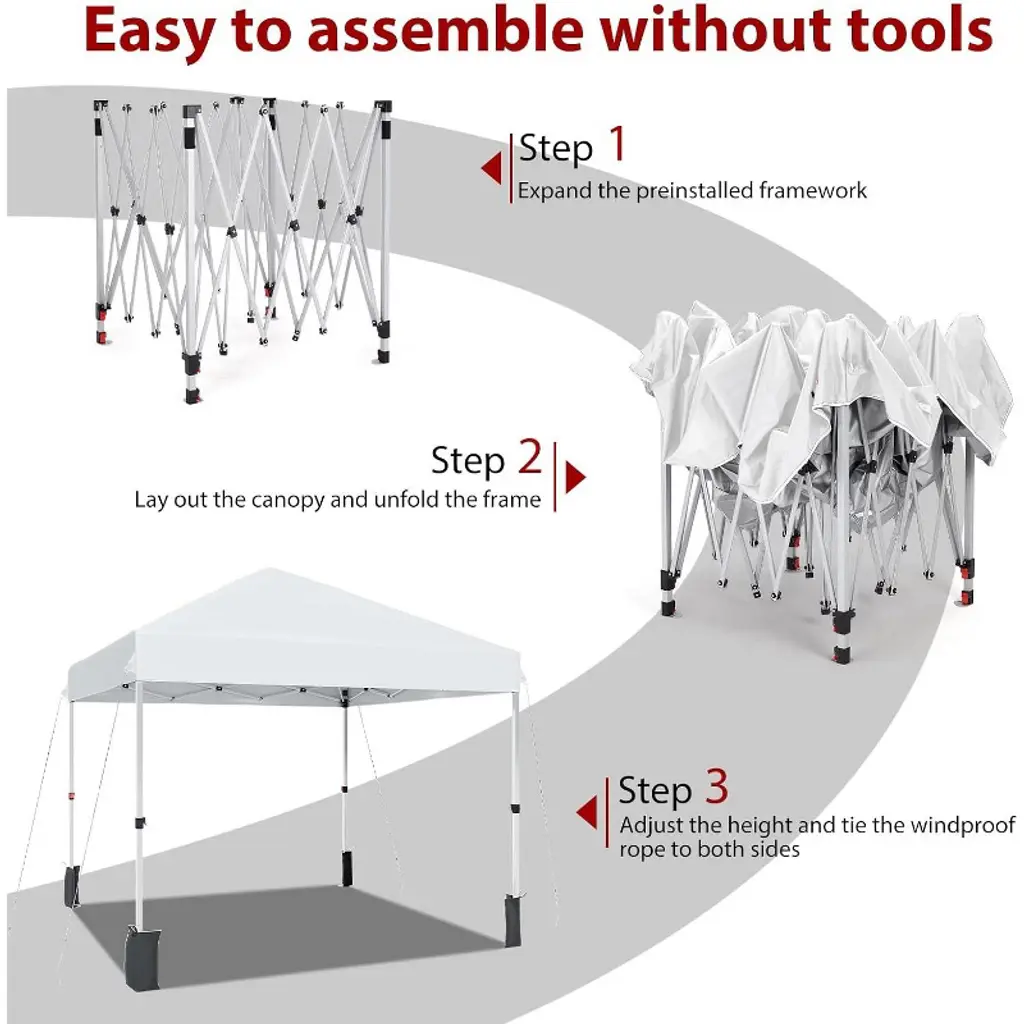 Easy to assemble without tools

Step 1
Expand the preinstalled framework

Step 2
Lay out the canopy and unfold the frame

Step 3
Adjust the height and tie the windproof rope to both sides