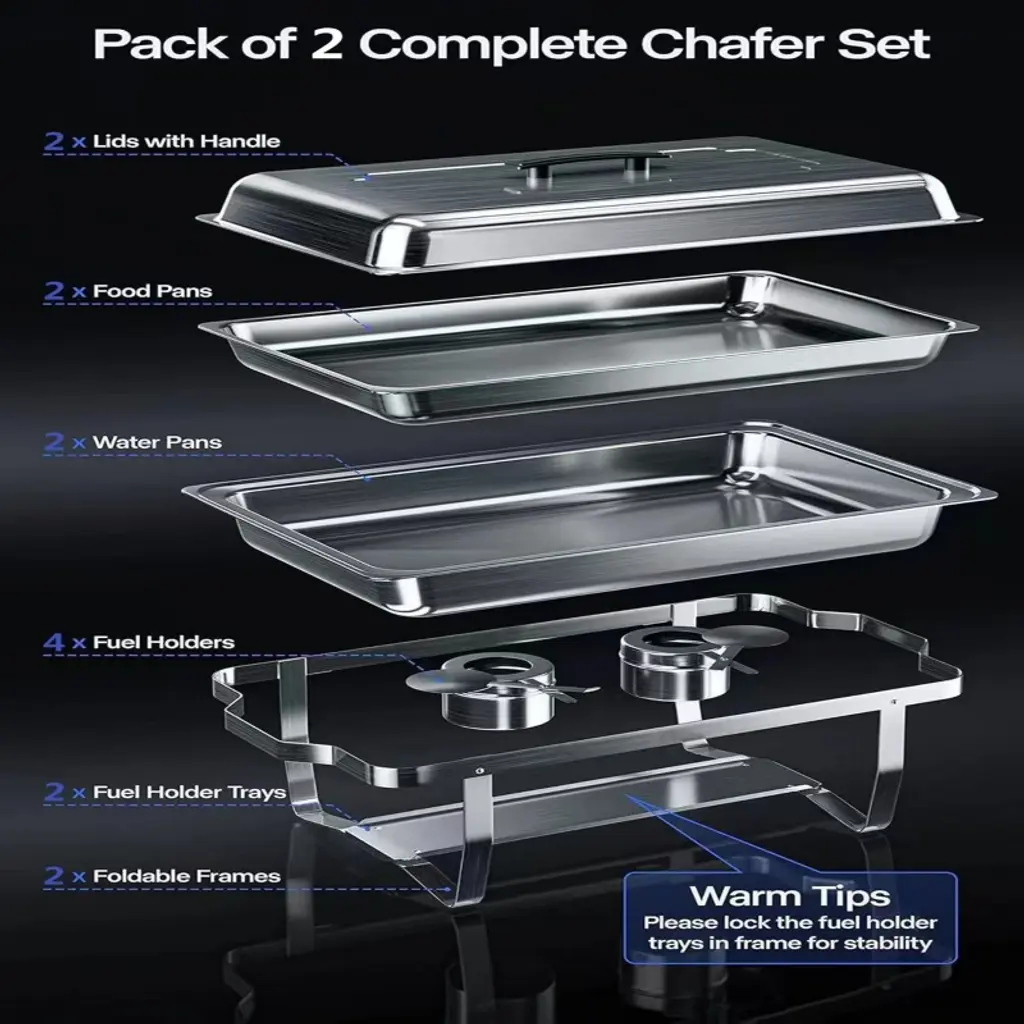 Pack of 2 Complete Chafer Set

2 x Lids with Handle

2 x Food Pans

2 x Water Pans

4 x Fuel Holders

2 x Fuel Holder Trays

2 x Foldable Frames

Warm Tips
Please lock the fuel holder trays in frame for stability