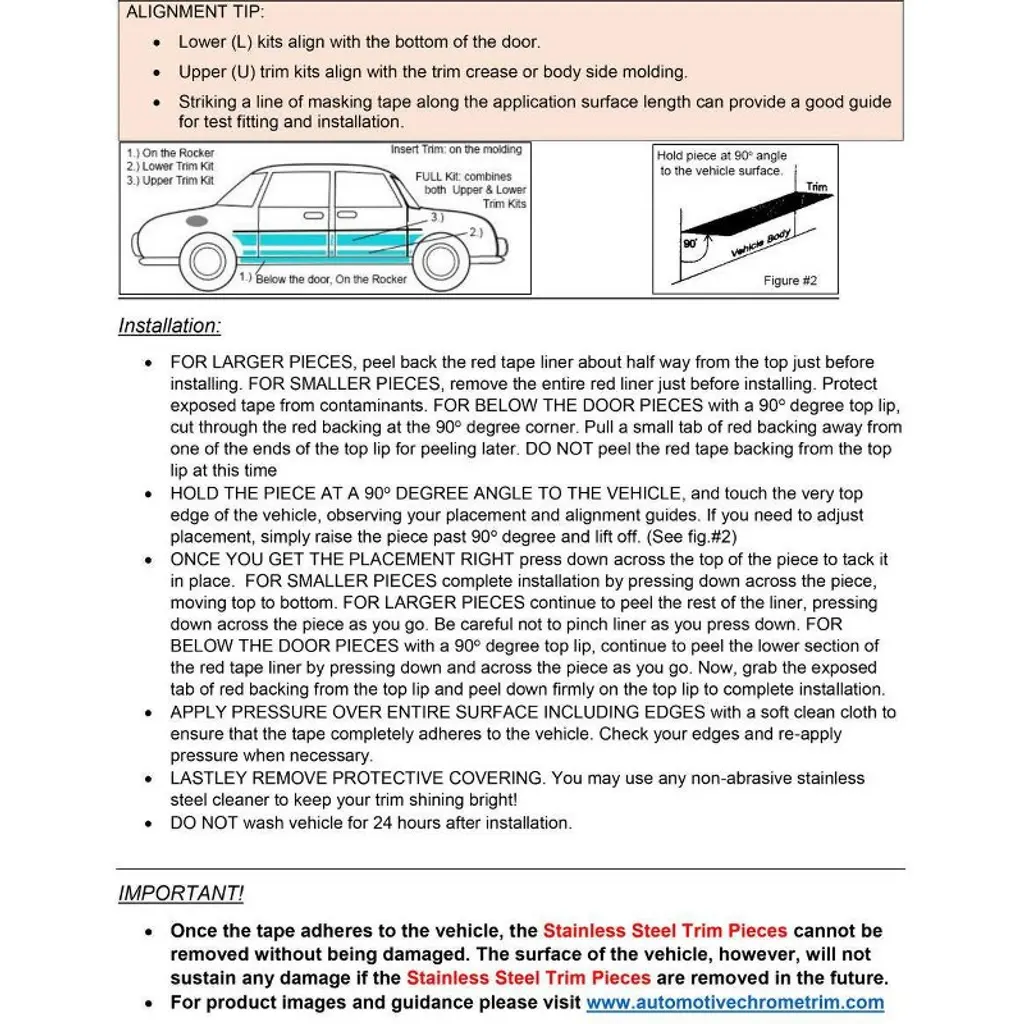 ALIGNMENT TIP:

- Lower (L) kits align with the bottom of the door.
- Upper (U) trim kits align with the trim crease or body side molding.
- Striking a line of masking tape along the application surface length can provide a good guide for test fitting and installation.

1.) On the Rocker
2.) Lower Trim Kit
3.) Upper Trim Kit

Insert Trim: on the molding

FULL Kit: combines both Upper & Lower Trim Kits

3.)

2.)

1.) Below the door, On the Rocker

Hold piece at 90° angle to the vehicle surface.

Trim

90°

Vehicle Body

Figure #2

Installation:

- FOR LARGER PIECES, peel back the red tape liner about half way from the top just before installing. FOR SMALLER PIECES, remove the entire red liner just before installing. Protect exposed tape from contaminants. FOR BELOW THE DOOR PIECES with a 90° degree top lip, cut through the red backing at the 90° degree corner. Pull a small tab of red backing away from one of the ends of the top lip for peeling later. DO NOT peel the red tape backing from the top lip at this time
- HOLD THE PIECE AT A 90° DEGREE ANGLE TO THE VEHICLE, and touch the very top edge of the vehicle, observing your placement and alignment guides. If you need to adjust placement, simply raise the piece past 90° degree and lift off. (See fig.#2)
- ONCE YOU GET THE PLACEMENT RIGHT press down across the top of the piece to tack it in place. FOR SMALLER PIECES complete installation by pressing down across the piece, moving top to bottom. FOR LARGER PIECES continue to peel the rest of the liner, pressing down across the piece as you go. Be careful not to pinch liner as you press down. FOR BELOW THE DOOR PIECES with a 90° degree top lip, continue to peel the lower section of the red tape liner by pressing down and across the piece as you go. Now, grab the exposed tab of red backing from the top lip and peel down firmly on the top lip to complete installation.
- APPLY PRESSURE OVER ENTIRE SURFACE INCLUDING EDGES with a soft clean cloth to ensure that the tape completely adheres to the vehicle. Check your edges and re-apply pressure when necessary.
- LASTLEY REMOVE PROTECTIVE COVERING. You may use any non-abrasive stainless steel cleaner to keep your trim shining bright!
- DO NOT wash vehicle for 24 hours after installation.

IMPORTANT!

- Once the tape adheres to the vehicle, the Stainless Steel Trim Pieces cannot be removed without being damaged. The surface of the vehicle, however, will not sustain any damage if the Stainless Steel Trim Pieces are removed in the future.
- For product images and guidance please visit www.automotivechrometrim.com