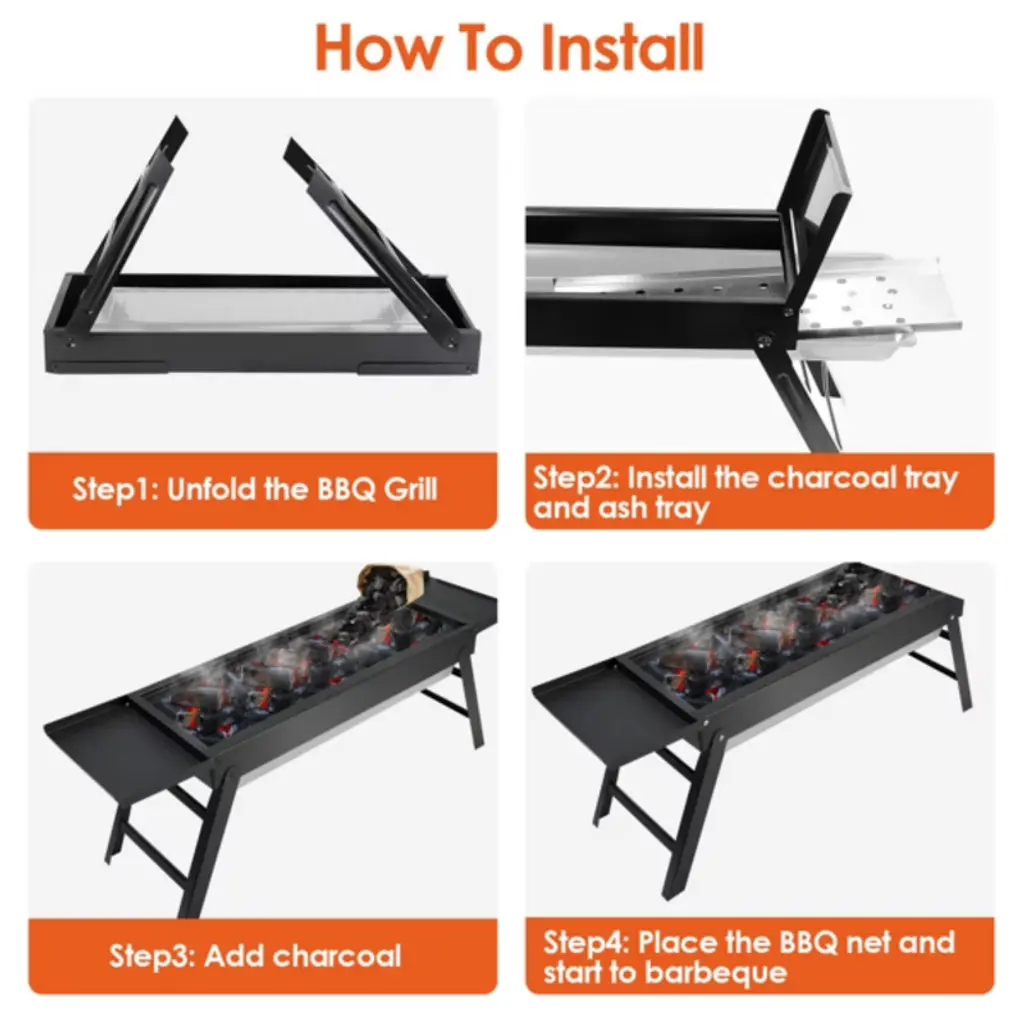 How To Install

Step1: Unfold the BBQ Grill

Step2: Install the charcoal tray and ash tray

Step3: Add charcoal

Step4: Place the BBQ net and start to barbeque