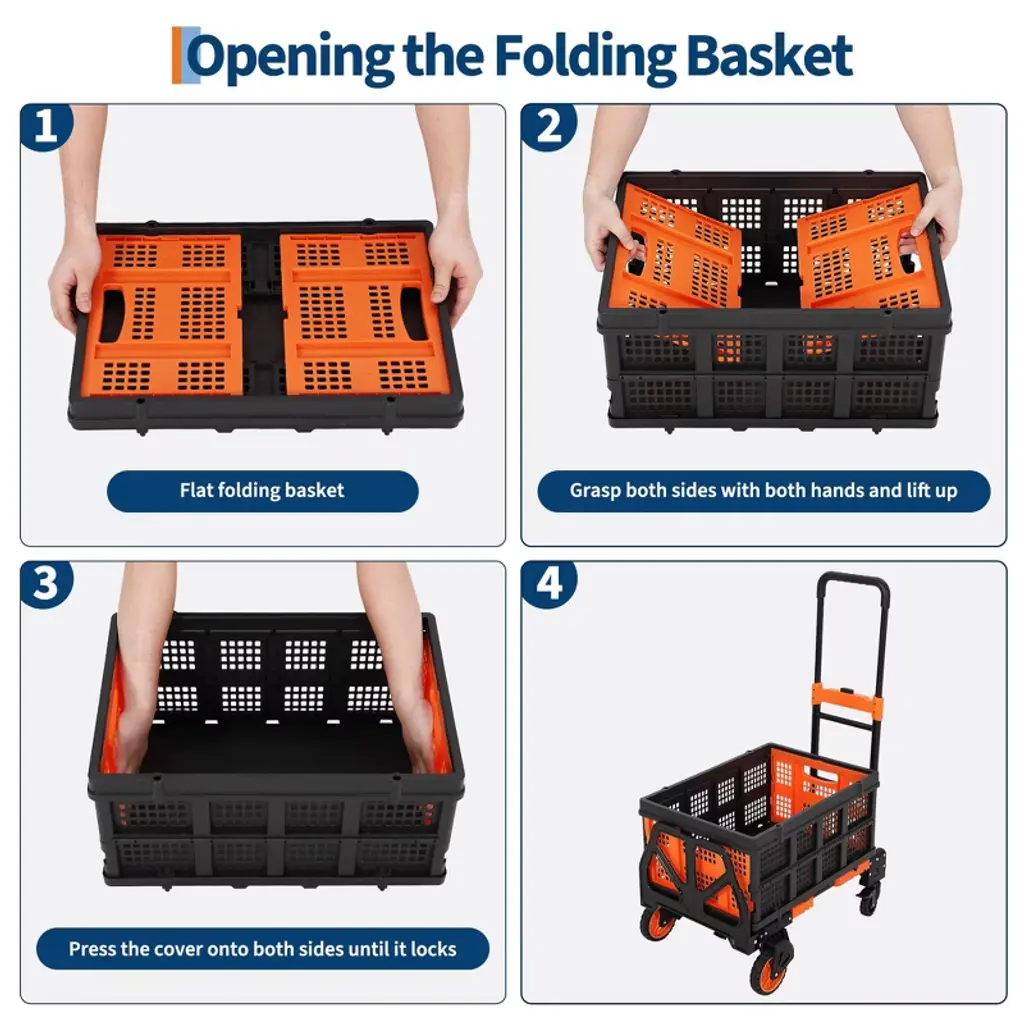 Opening the Folding Basket

1

Flat folding basket

2

Grasp both sides with both hands and lift up

3

Press the cover onto both sides until it locks

4