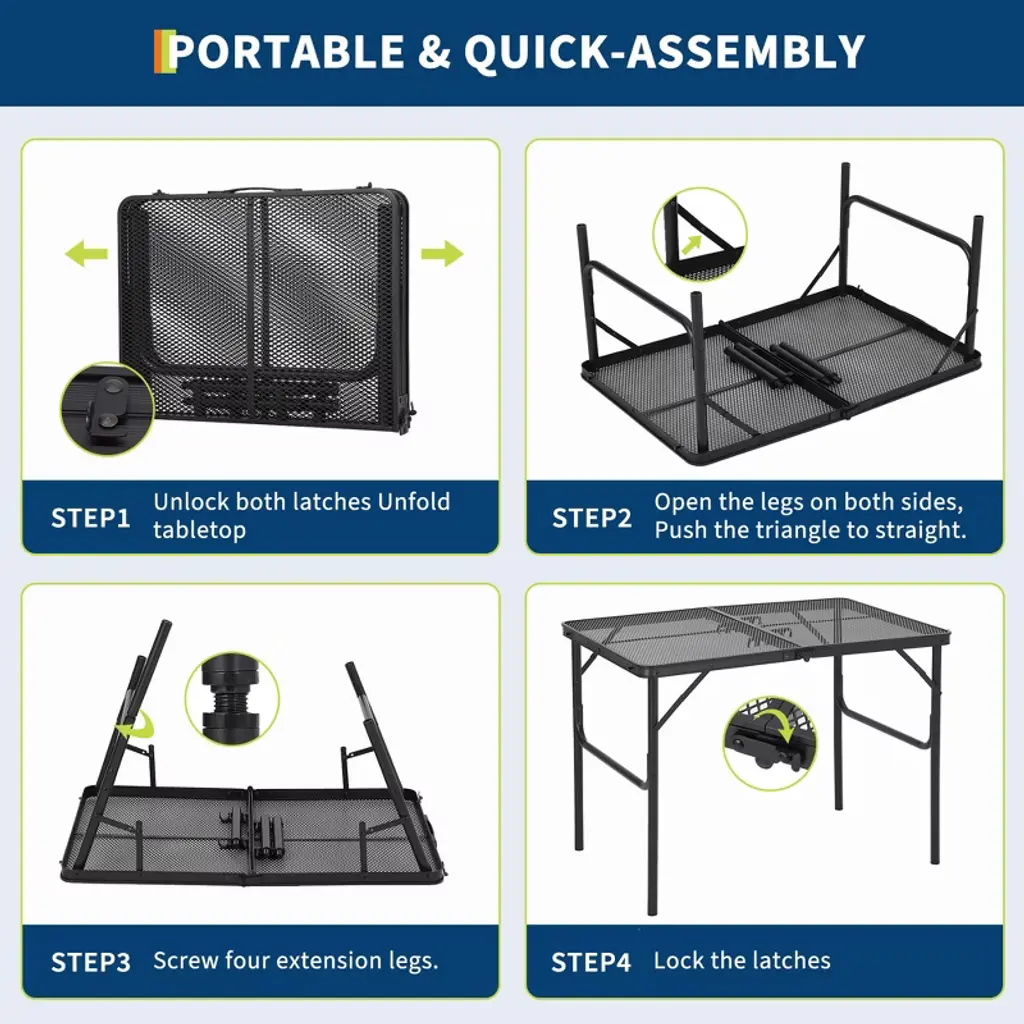 PORTABLE & QUICK-ASSEMBLY

STEP1 Unlock both latches Unfold tabletop

STEP2 Open the legs on both sides, Push the triangle to straight.

STEP3 Screw four extension legs.

STEP4 Lock the latches