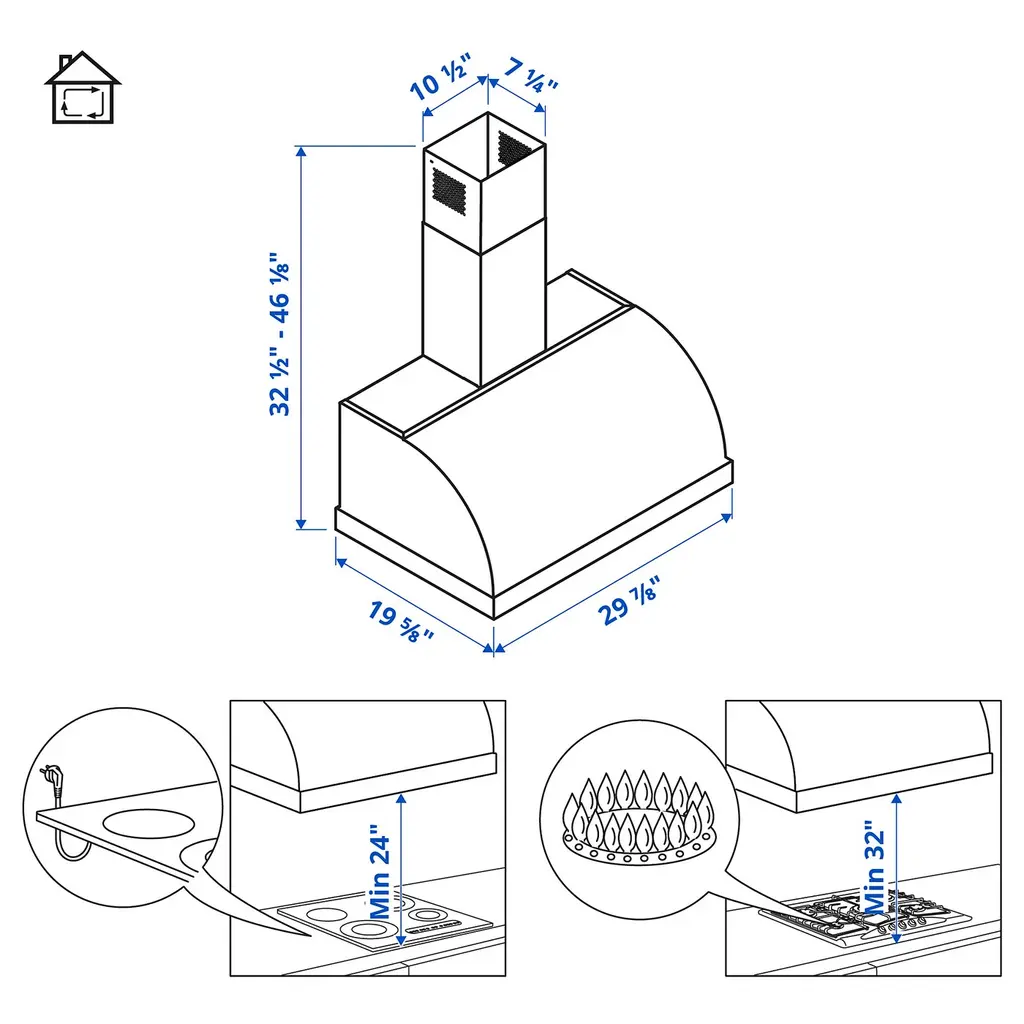 10 ½"
7 ¼"
32 ½" - 46 ⅛"
19 ⅝"
29 ⅞"
Min 24"
Min 32"